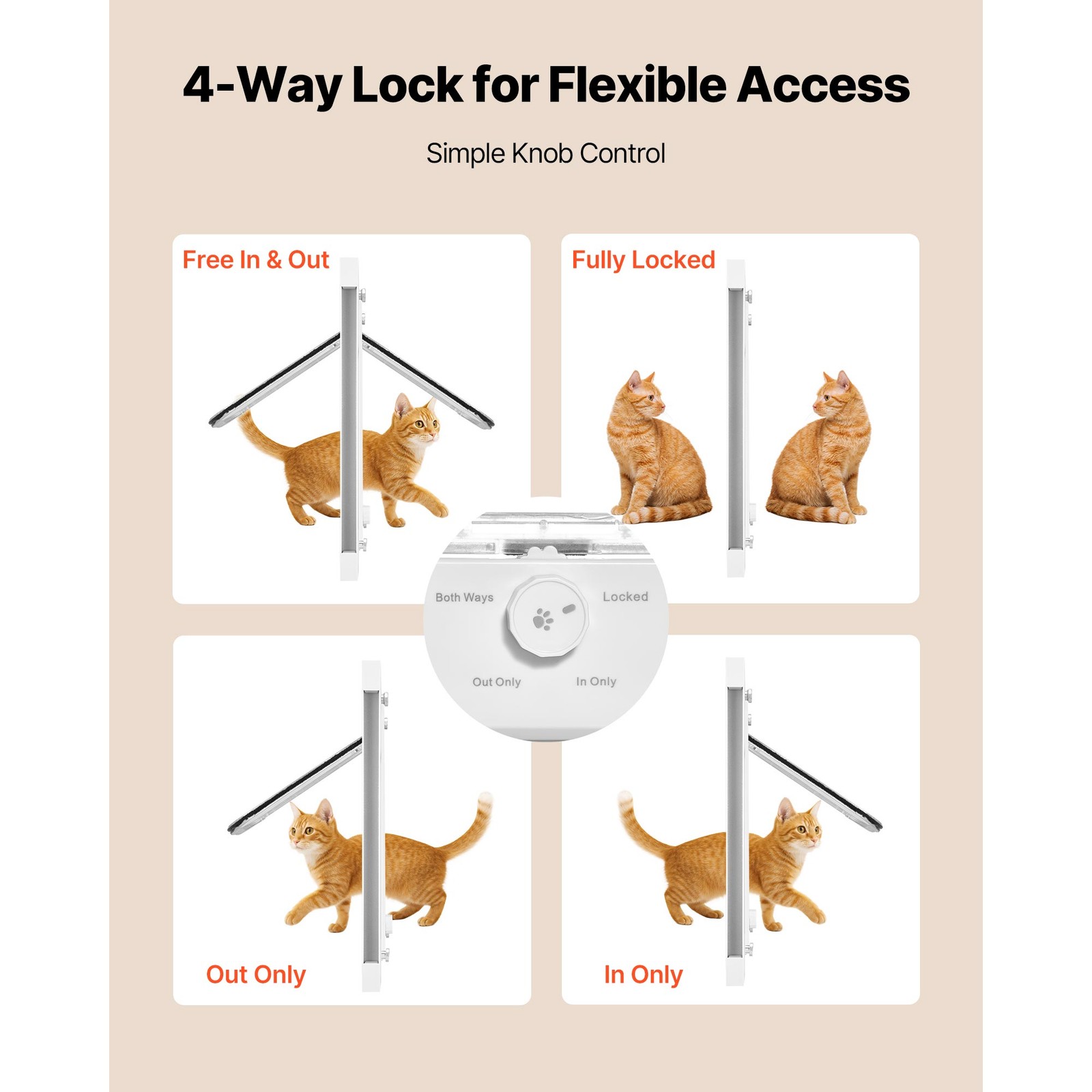 4-Way Lock for Flexible Access

Simple Knob Control

Free In & Out

Fully Locked

Both Ways

Locked

Out Only

In Only

Out Only

In Only