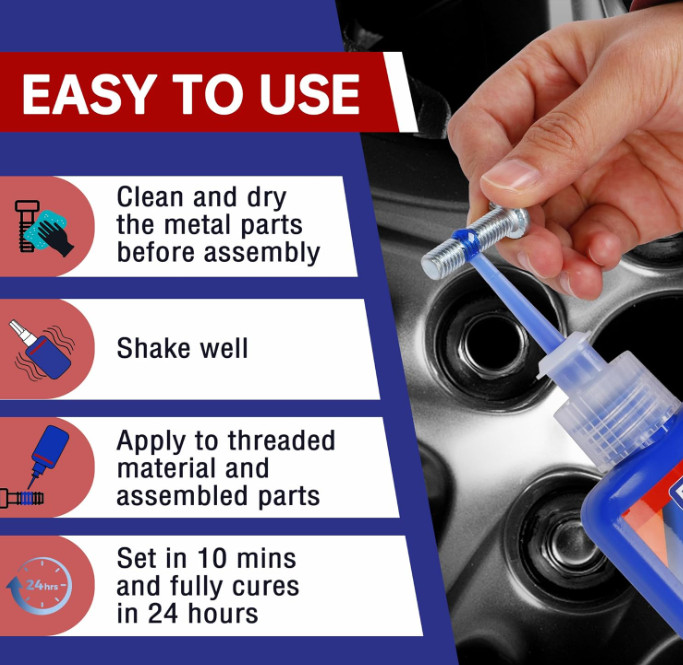 EASY TO USE

Clean and dry the metal parts before assembly

Shake well

Apply to threaded material and assembled parts

24hrs

Set in 10 mins and fully cures in 24 hours