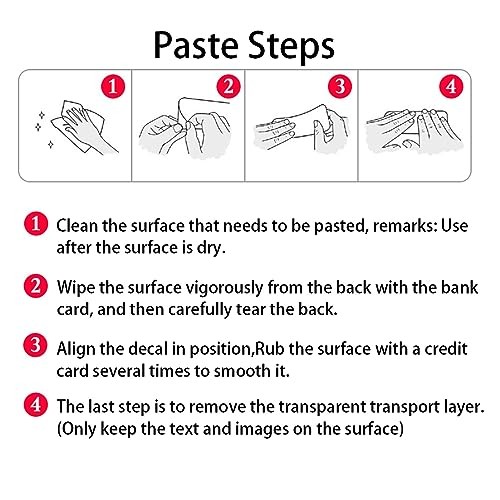 Paste Steps

1

2

3

4

1 Clean the surface that needs to be pasted, remarks: Use after the surface is dry.

2 Wipe the surface vigorously from the back with the bank card, and then carefully tear the back.

3 Align the decal in position,Rub the surface with a credit card several times to smooth it.

4 The last step is to remove the transparent transport layer. (Only keep the text and images on the surface)