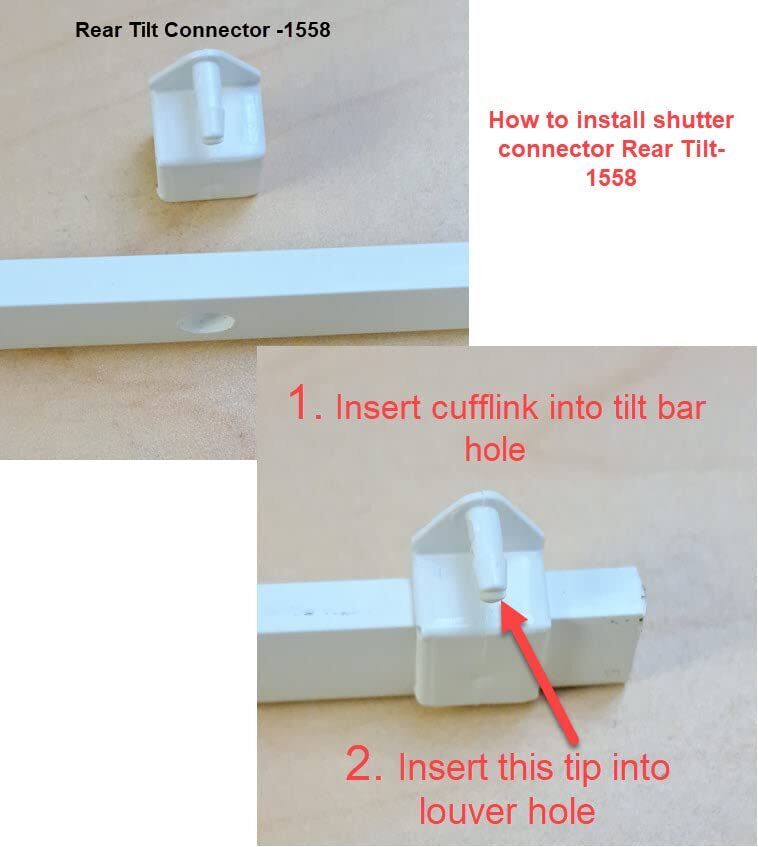 Rear Tilt Connector -1558

How to install shutter connector Rear Tilt-1558

1. Insert cufflink into tilt bar hole

2. Insert this tip into louver hole