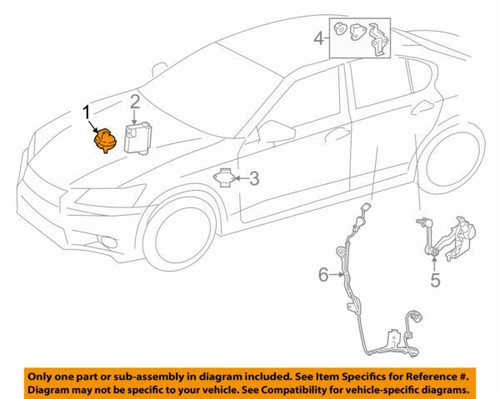 4
1
2
3
6
5

Only one part or sub-assembly in diagram included. See Item Specifics for Reference #.
Diagram may not be specific to your vehicle. See Compatibility for vehicle-specific diagrams.