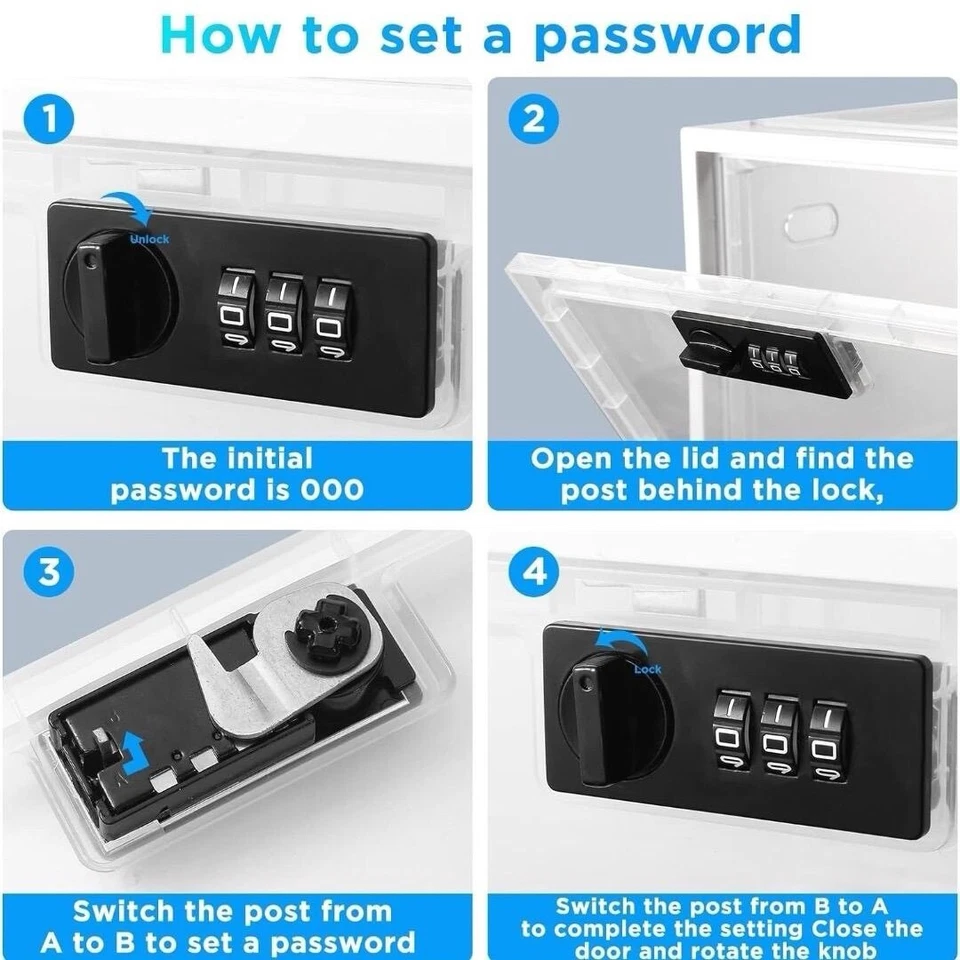 How to set a password

1

Unlock

The initial password is 000

2

Open the lid and find the post behind the lock,

3

Switch the post from A to B to set a password

4

Lock

Switch the post from B to A to complete the setting Close the door and rotate the knob