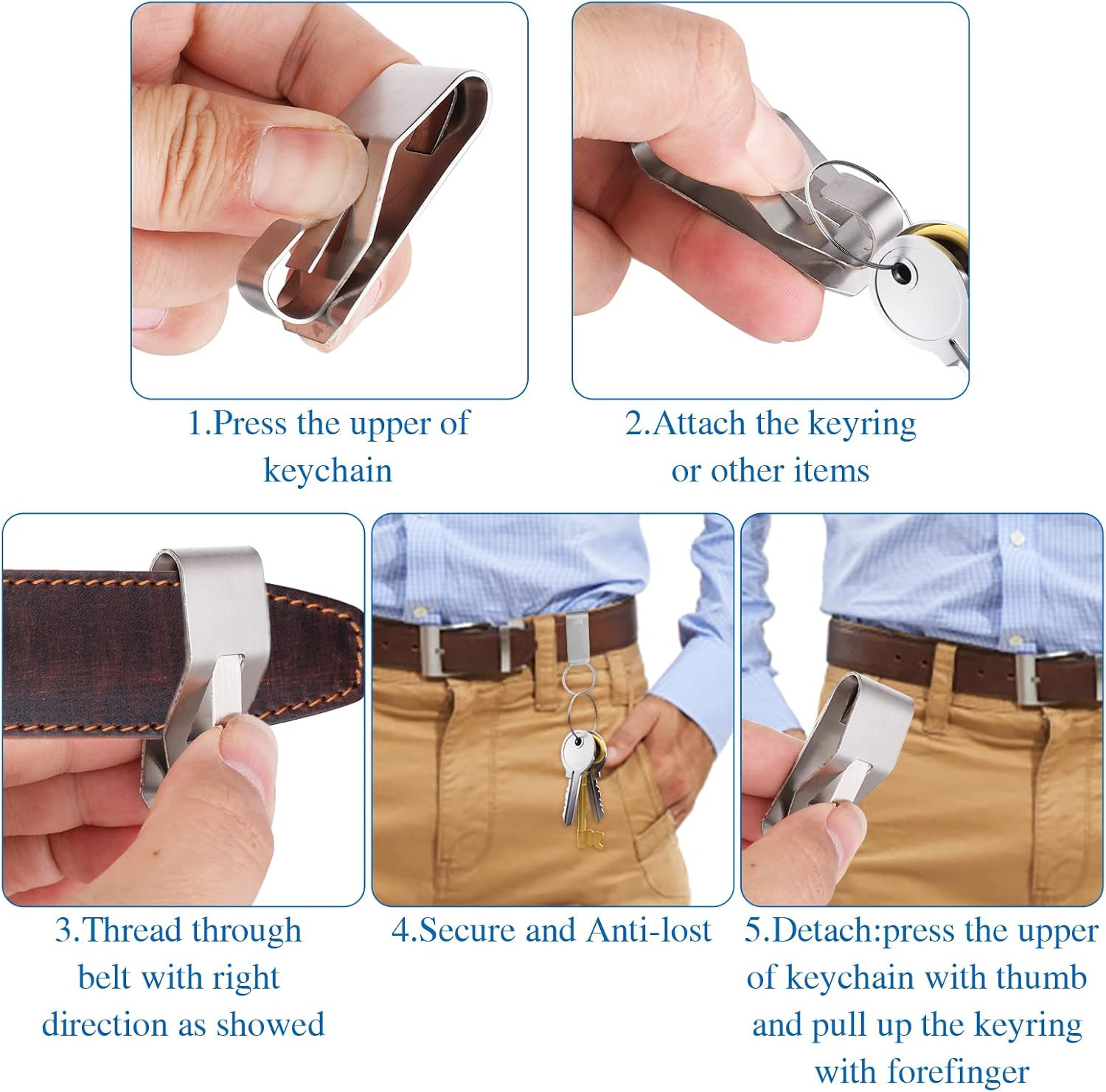 1.Press the upper of keychain

2.Attach the keyring or other items

3.Thread through belt with right direction as showed

4.Secure and Anti-lost

5.Detach:press the upper of keychain with thumb and pull up the keyring with forefinger