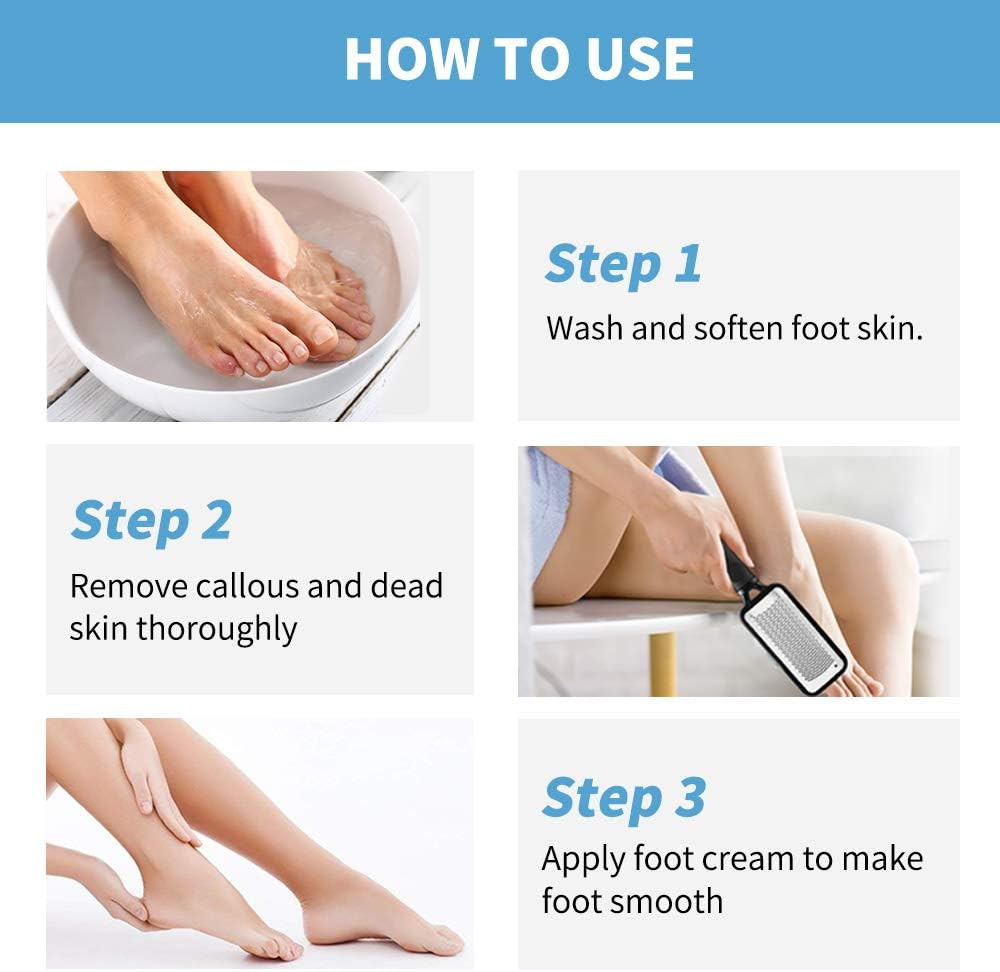 HOW TO USE

Step 1
Wash and soften foot skin.

Step 2
Remove callous and dead skin thoroughly

Step 3
Apply foot cream to make foot smooth