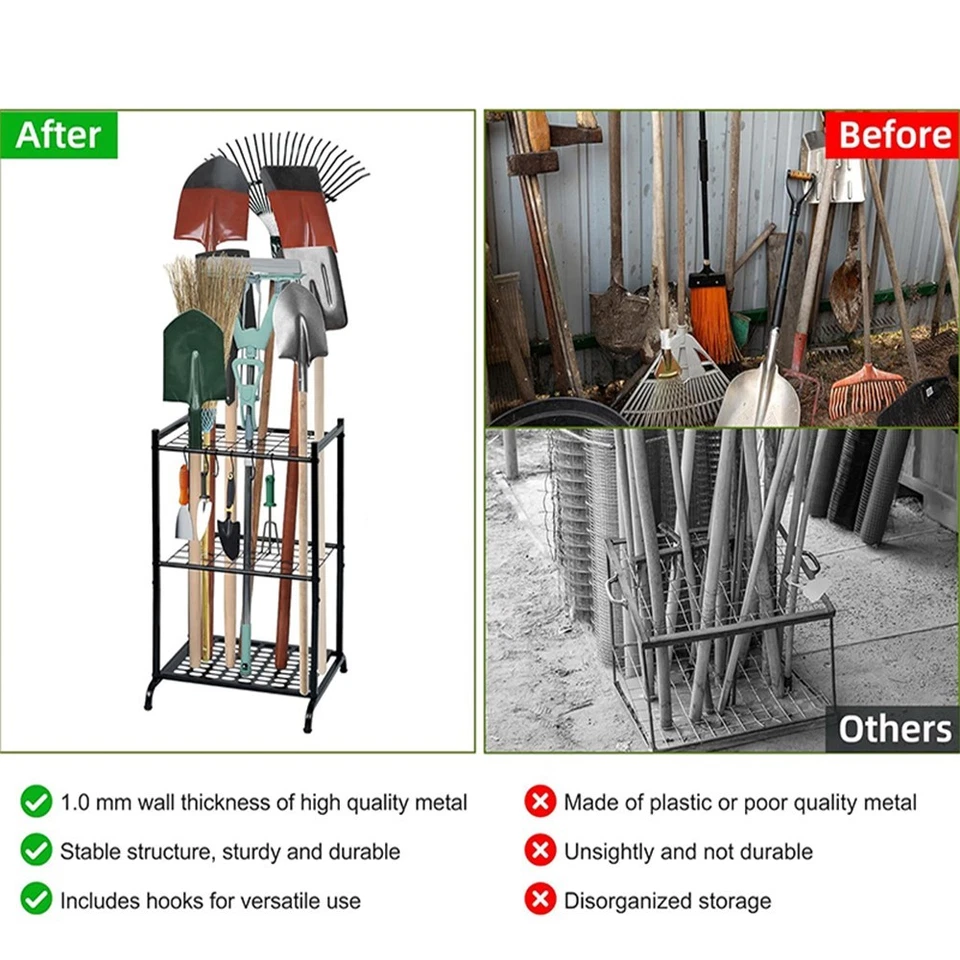 After

Before

Others

1.0 mm wall thickness of high quality metal

Stable structure, sturdy and durable

Includes hooks for versatile use

Made of plastic or poor quality metal

Unsightly and not durable

Disorganized storage