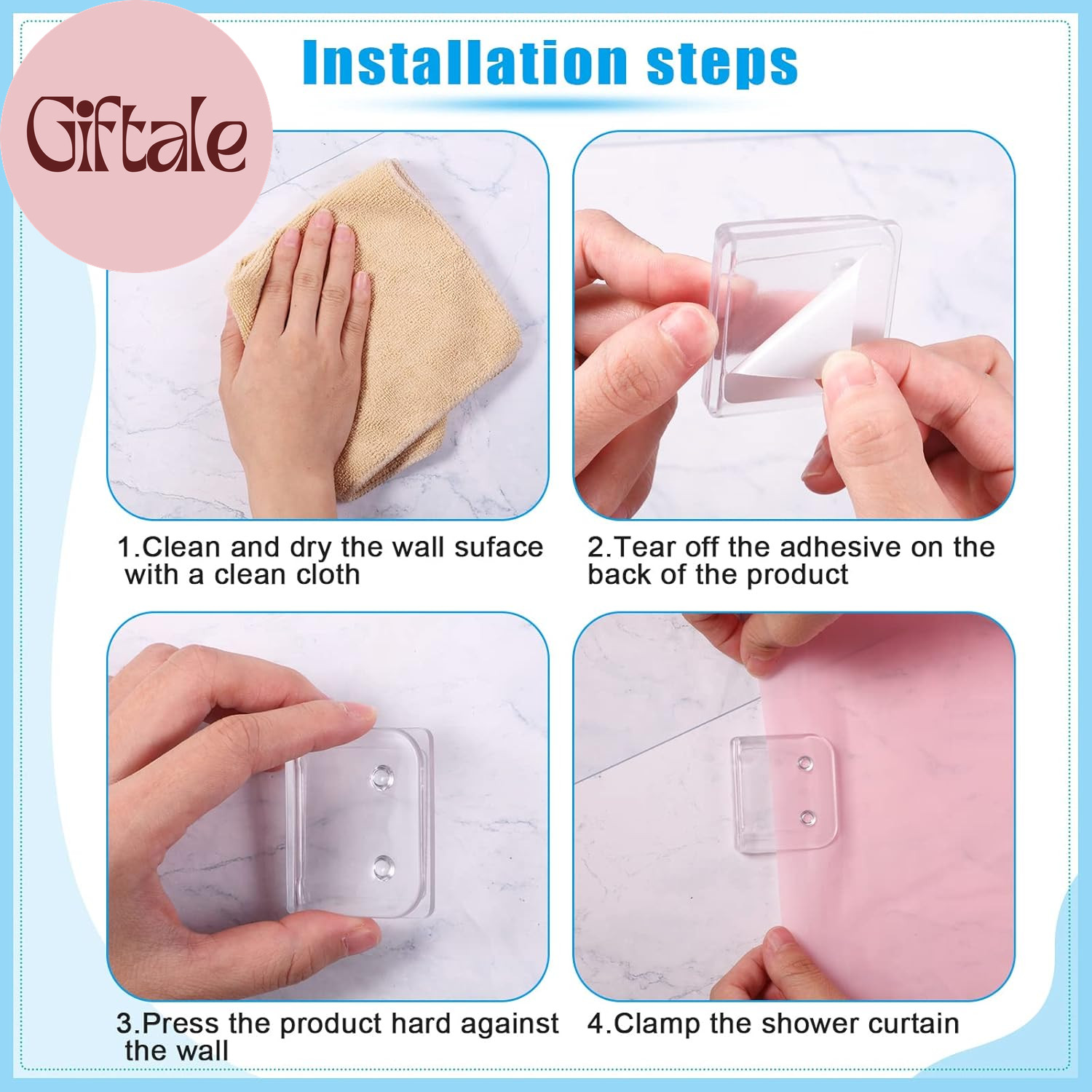 Giftale

Installation steps

1.Clean and dry the wall suface with a clean cloth

2.Tear off the adhesive on the back of the product

3.Press the product hard against the wall

4.Clamp the shower curtain