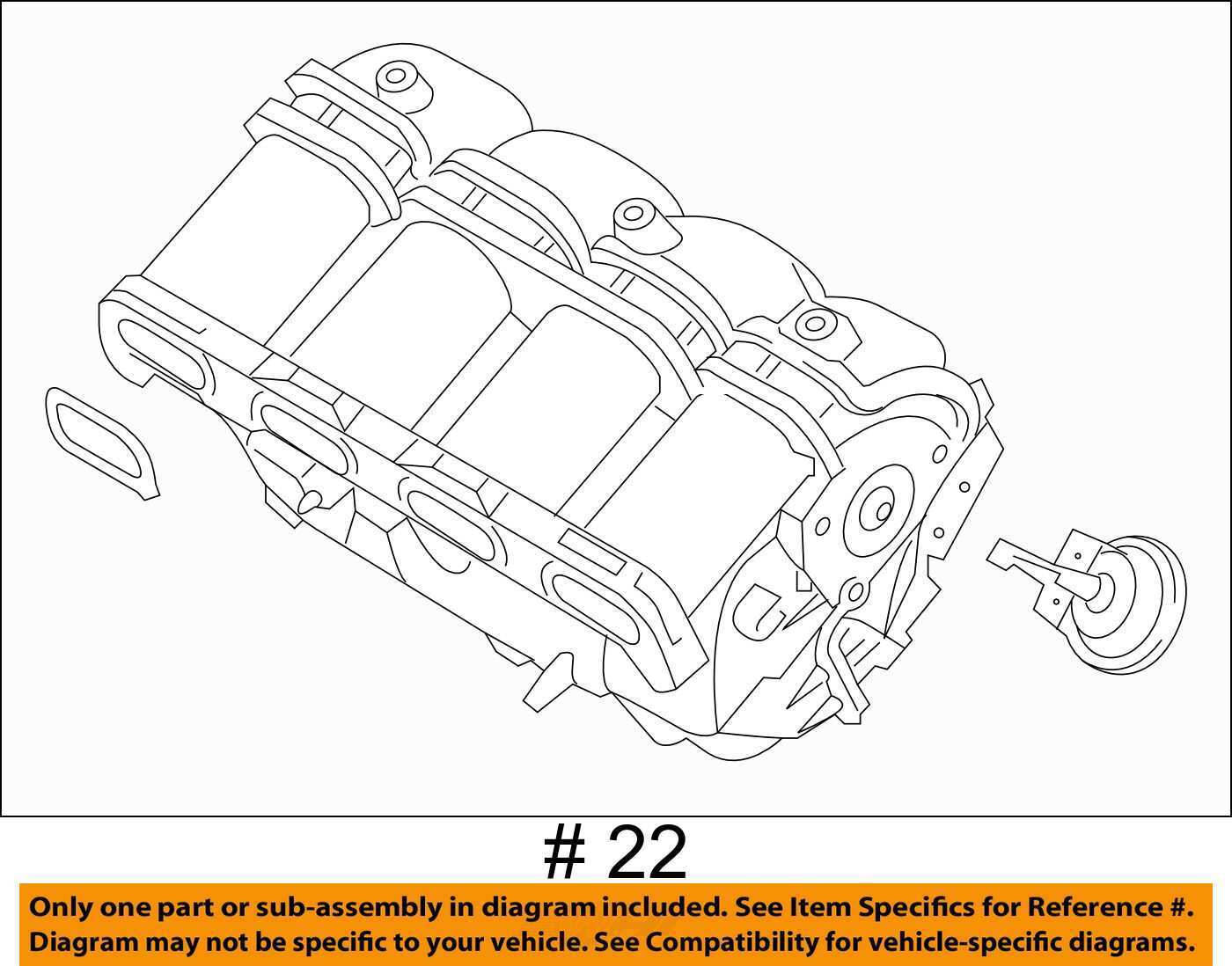 # 22

Only one part or sub-assembly in diagram included. See Item Specifics for Reference #.
Diagram may not be specific to your vehicle. See Compatibility for vehicle-specific diagrams.