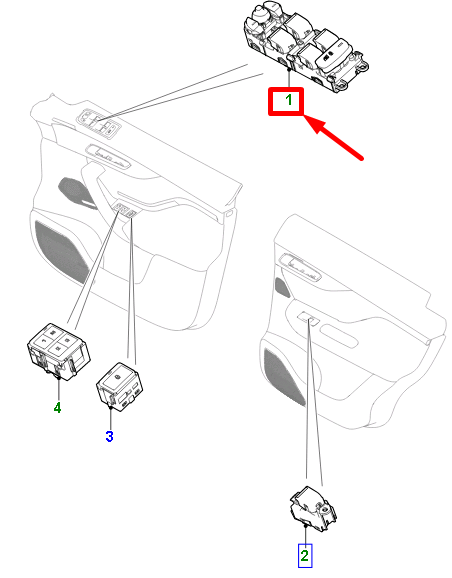 1

4

3

2