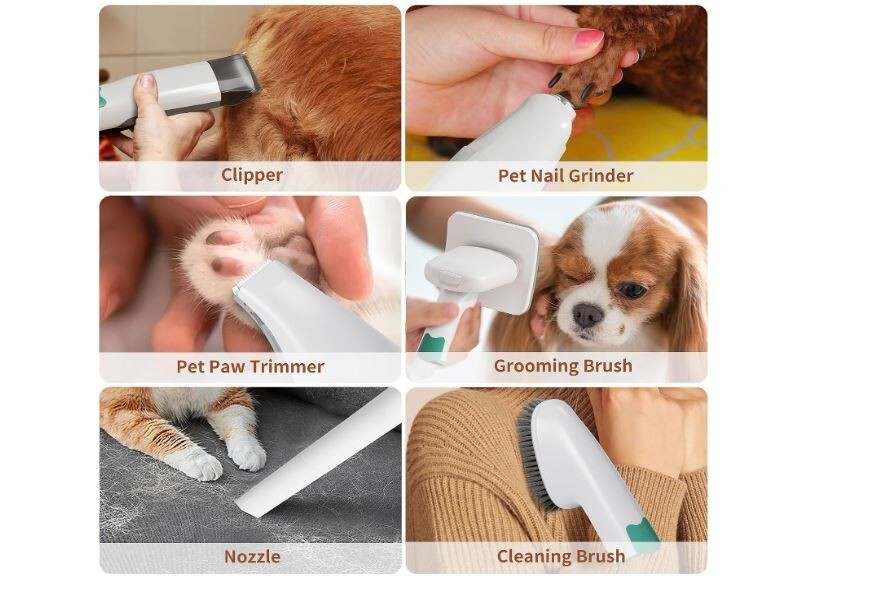 Clipper

Pet Nail Grinder

Pet Paw Trimmer

Grooming Brush

Nozzle

Cleaning Brush