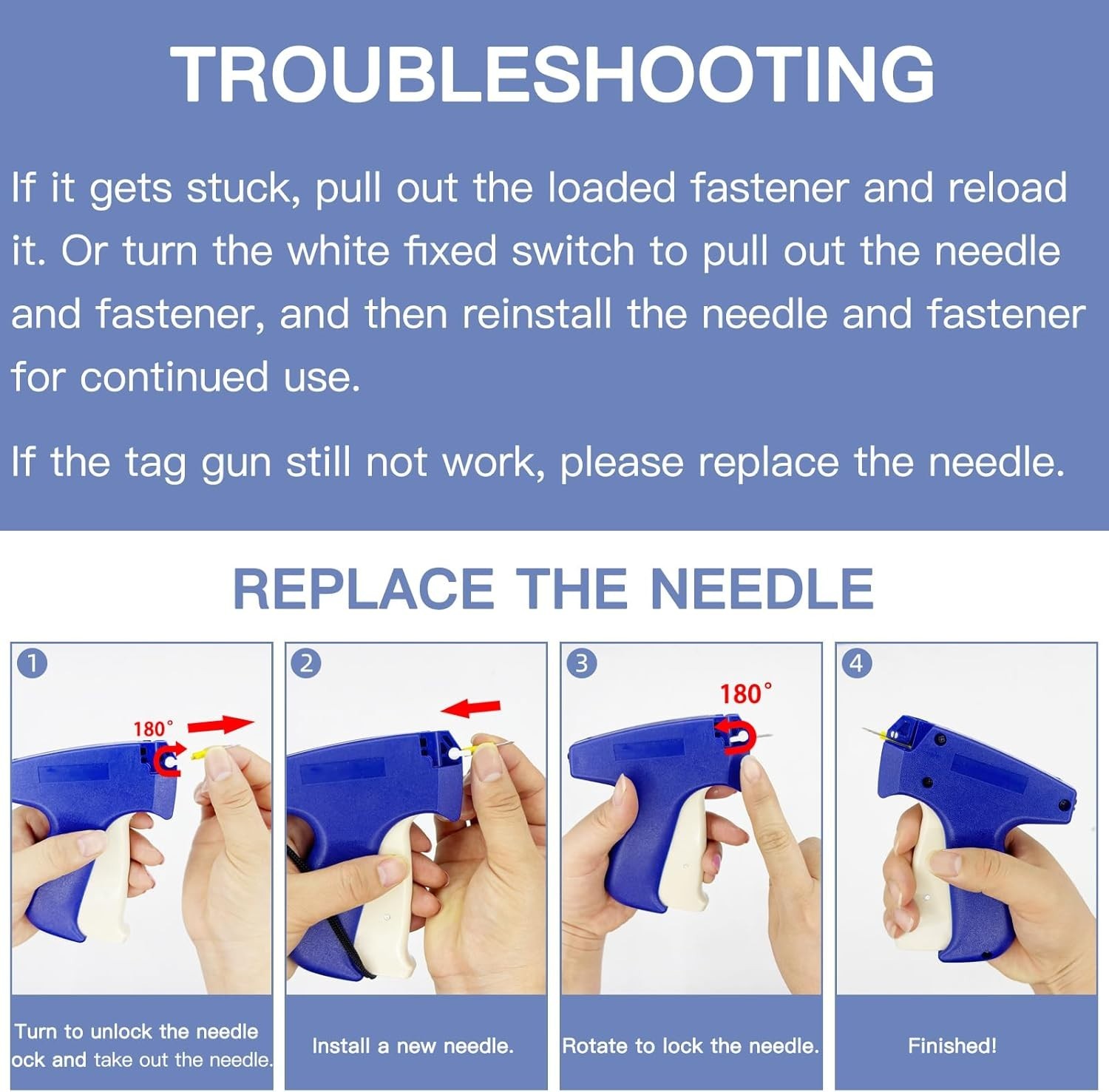 TROUBLESHOOTING

If it gets stuck, pull out the loaded fastener and reload it. Or turn the white fixed switch to pull out the needle and fastener, and then reinstall the needle and fastener for continued use.

If the tag gun still not work, please replace the needle.

REPLACE THE NEEDLE

1
180°
Turn to unlock the needle ock and take out the needle.

2
Install a new needle.

3
180°
Rotate to lock the needle.

4
Finished!