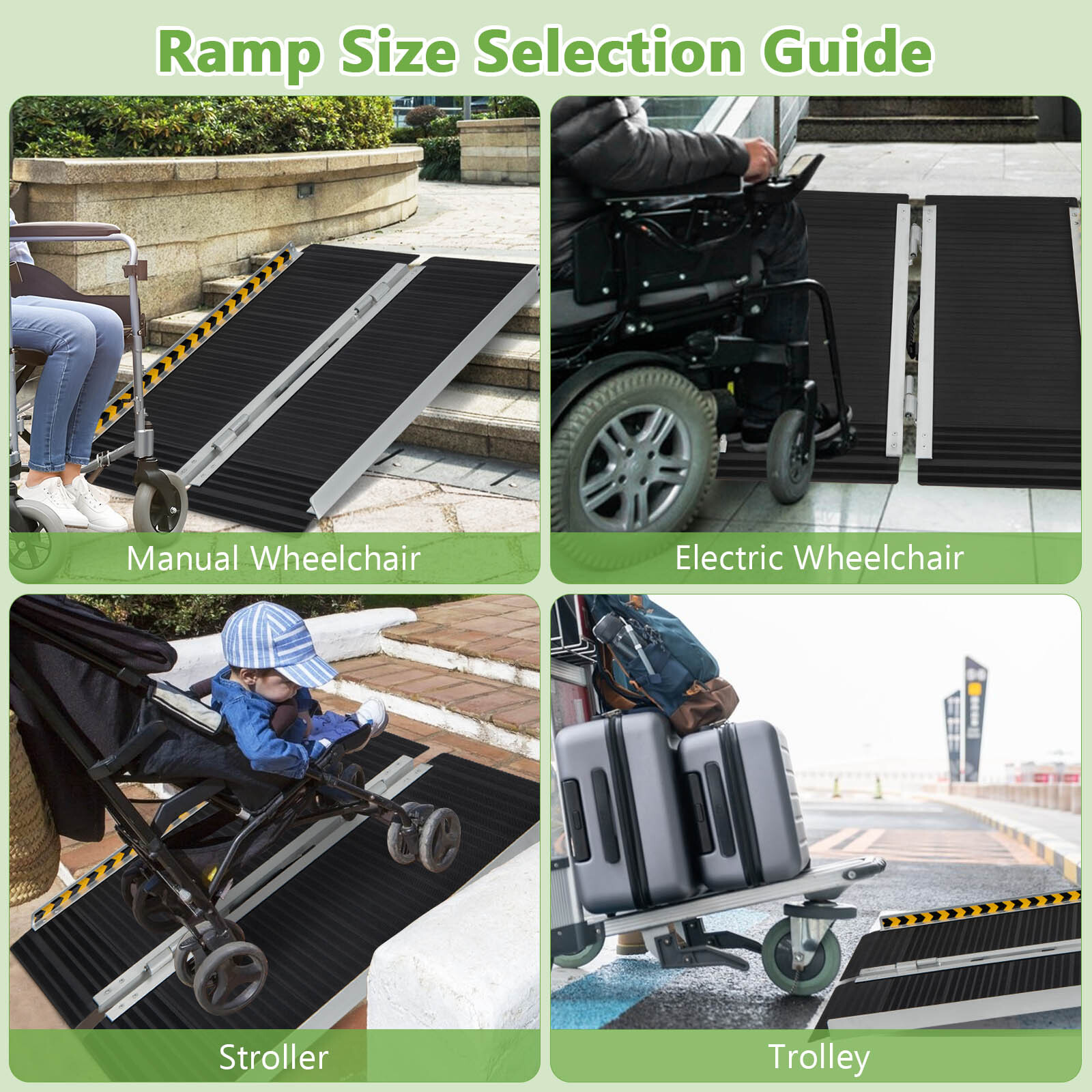 Ramp Size Selection Guide

Manual Wheelchair

Electric Wheelchair

Stroller

Trolley