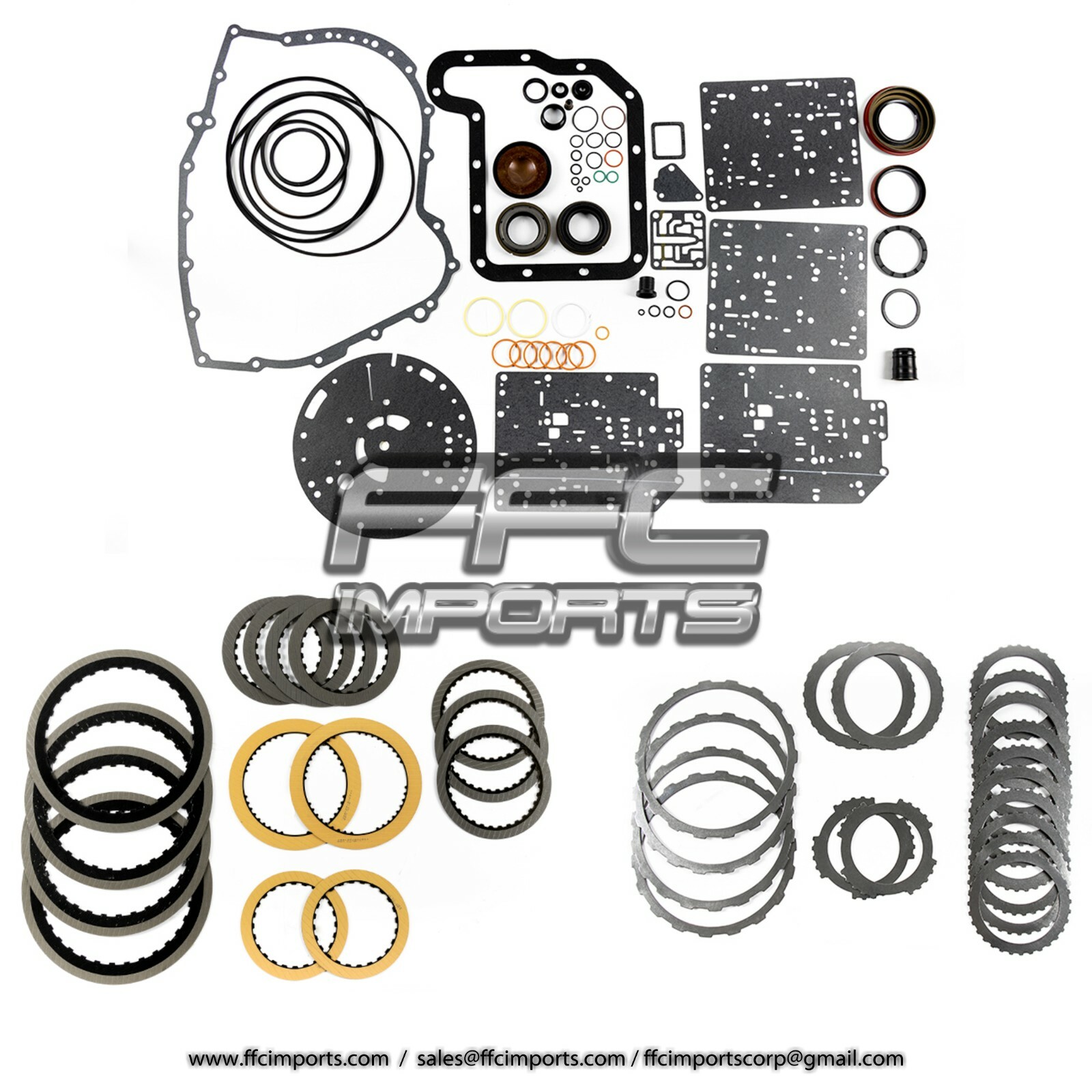 FFC
IMPORTS

www.ffcimports.com / sales@ffcimports.com / ffcimportscorp@gmail.com