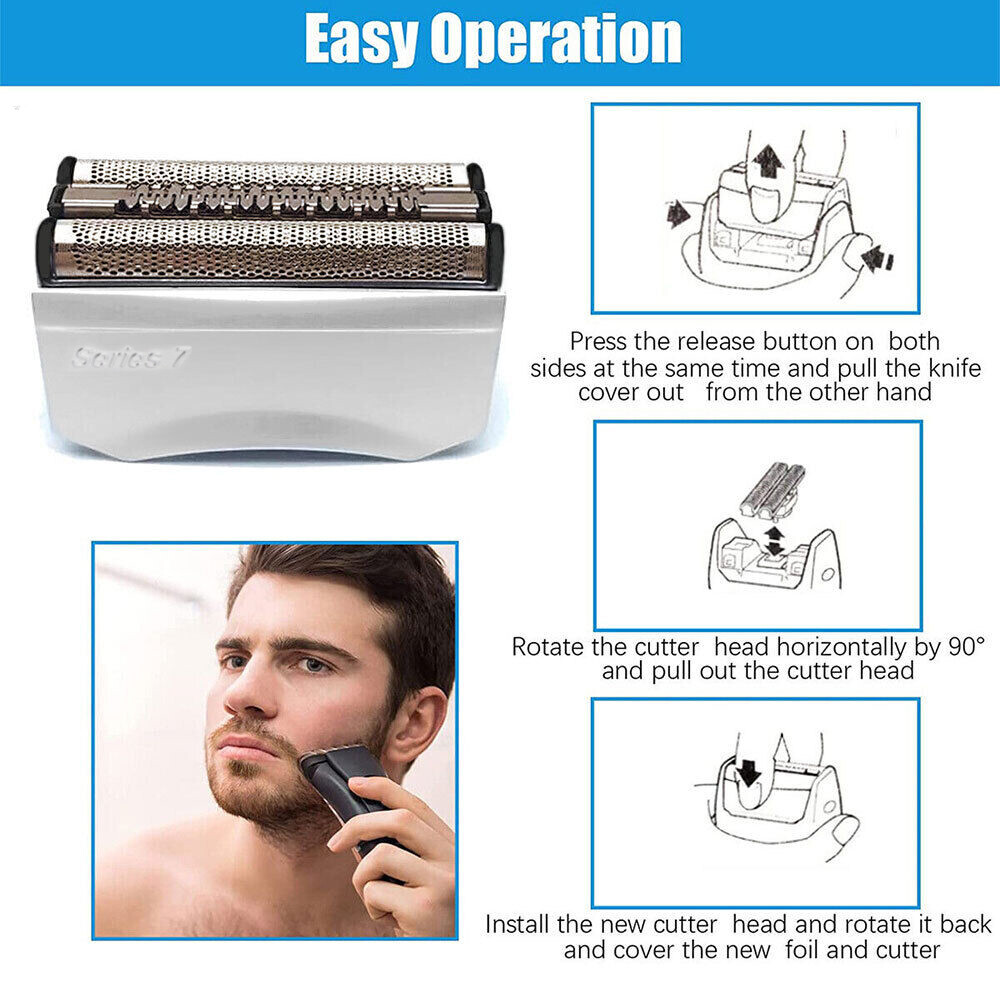 Easy Operation

Series 7

Press the release button on both sides at the same time and pull the knife cover out from the other hand

Rotate the cutter head horizontally by 90° and pull out the cutter head

Install the new cutter head and rotate it back and cover the new foil and cutter