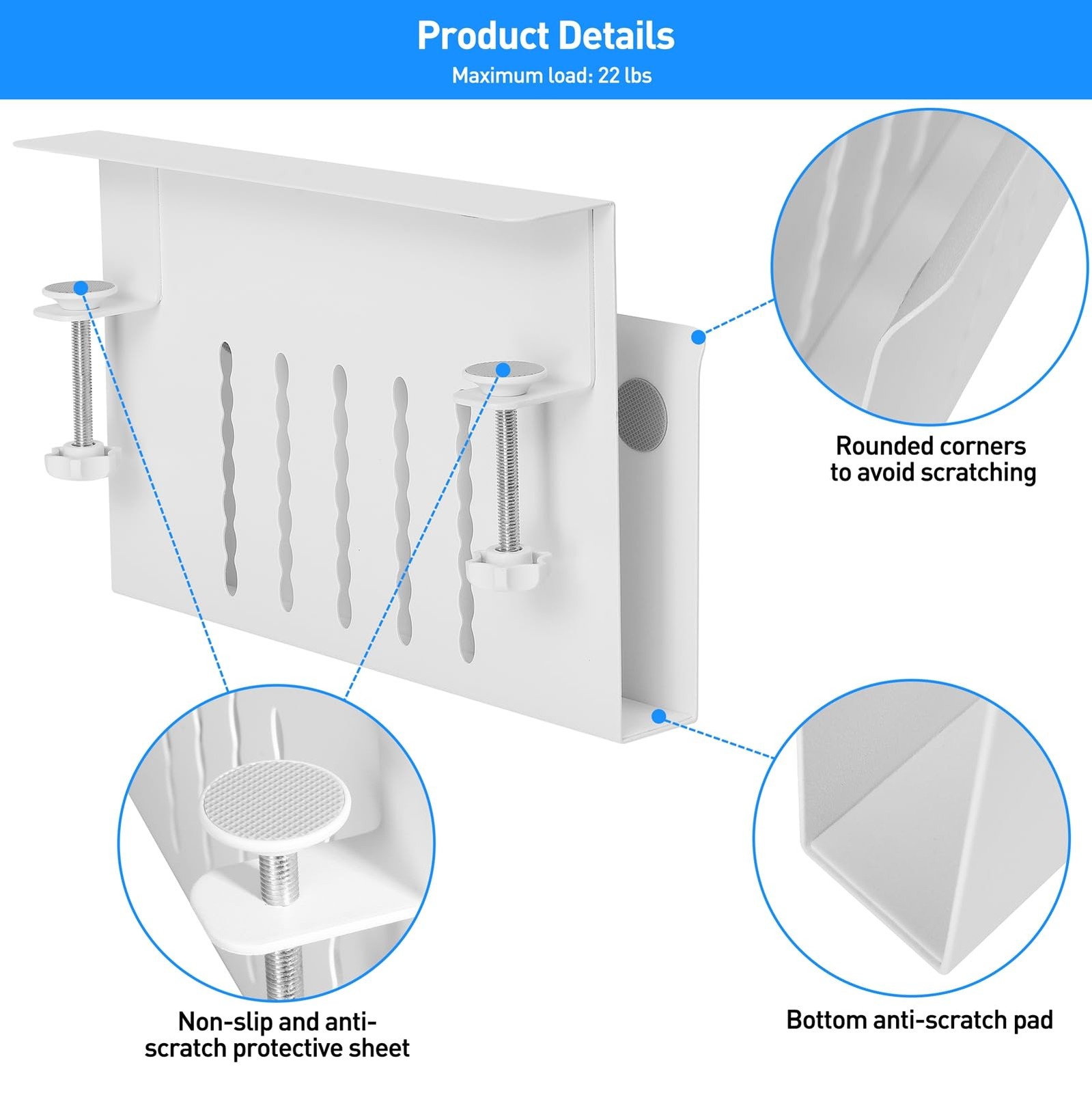 Product Details
Maximum load: 22 lbs

Rounded corners to avoid scratching

Non-slip and anti-scratch protective sheet

Bottom anti-scratch pad