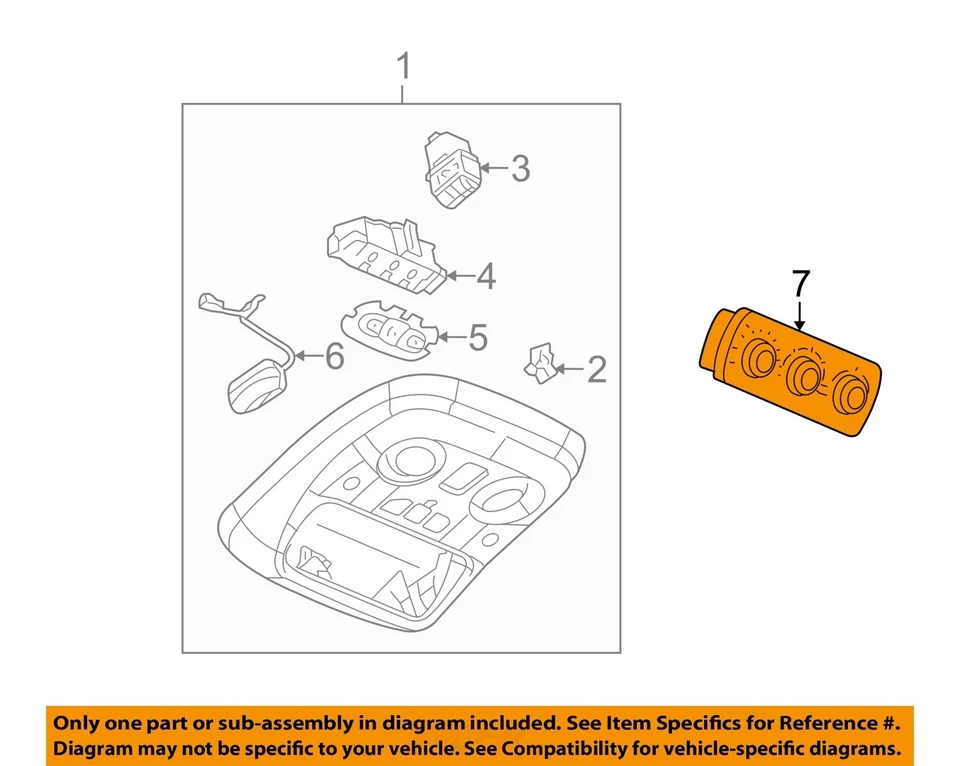 1
3
4
5
6
2
7

Only one part or sub-assembly in diagram included. See Item Specifics for Reference #.
Diagram may not be specific to your vehicle. See Compatibility for vehicle-specific diagrams.