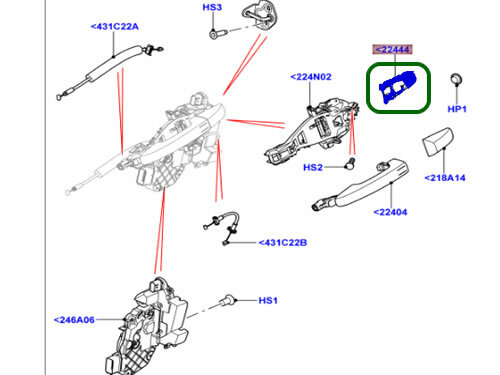 HS3
<431C22A
<22444
<224N02
HP1
HS2
<218A14
<22404
<431C22B
HS1
<246A06