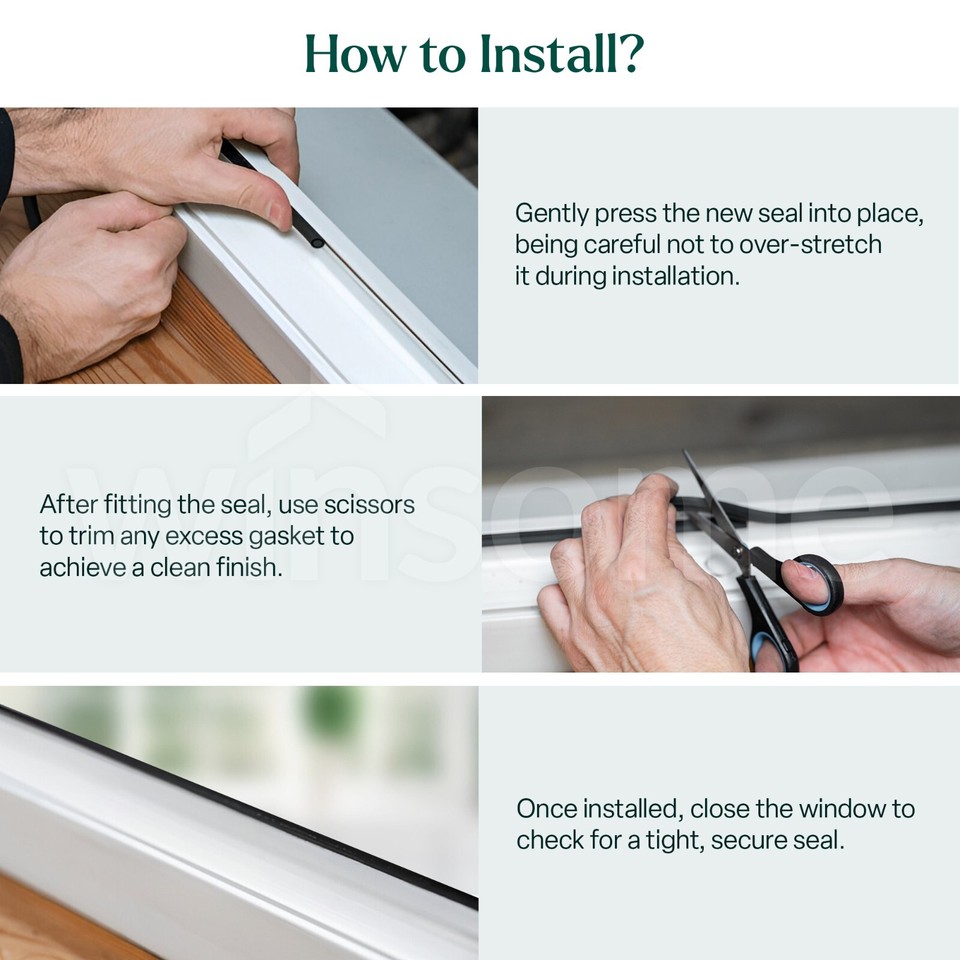 How to Install?

Gently press the new seal into place, being careful not to over-stretch it during installation.

After fitting the seal, use scissors to trim any excess gasket to achieve a clean finish.

winsome

Once installed, close the window to check for a tight, secure seal.