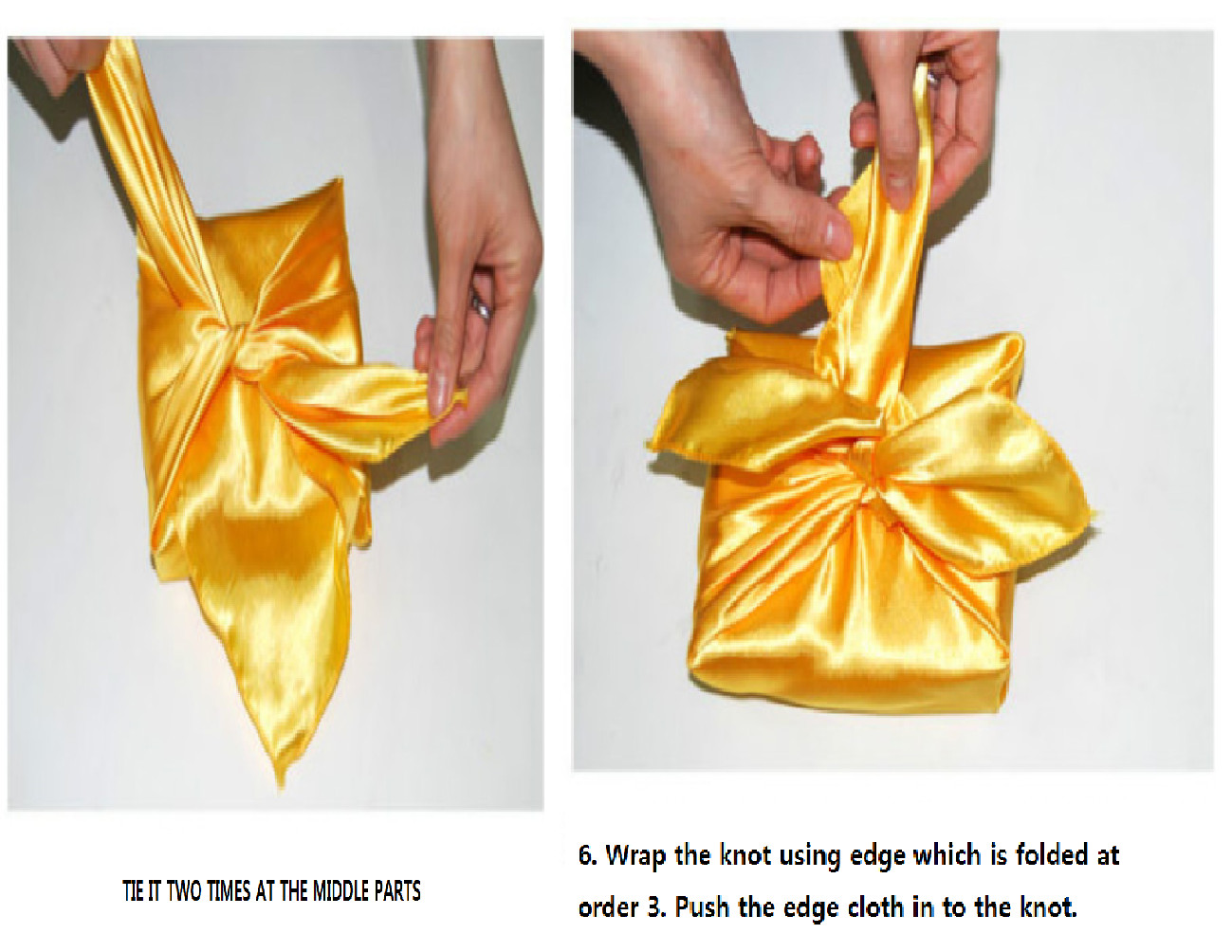 TIE IT TWO TIMES AT THE MIDDLE PARTS

6. Wrap the knot using edge which is folded at order 3. Push the edge cloth in to the knot.