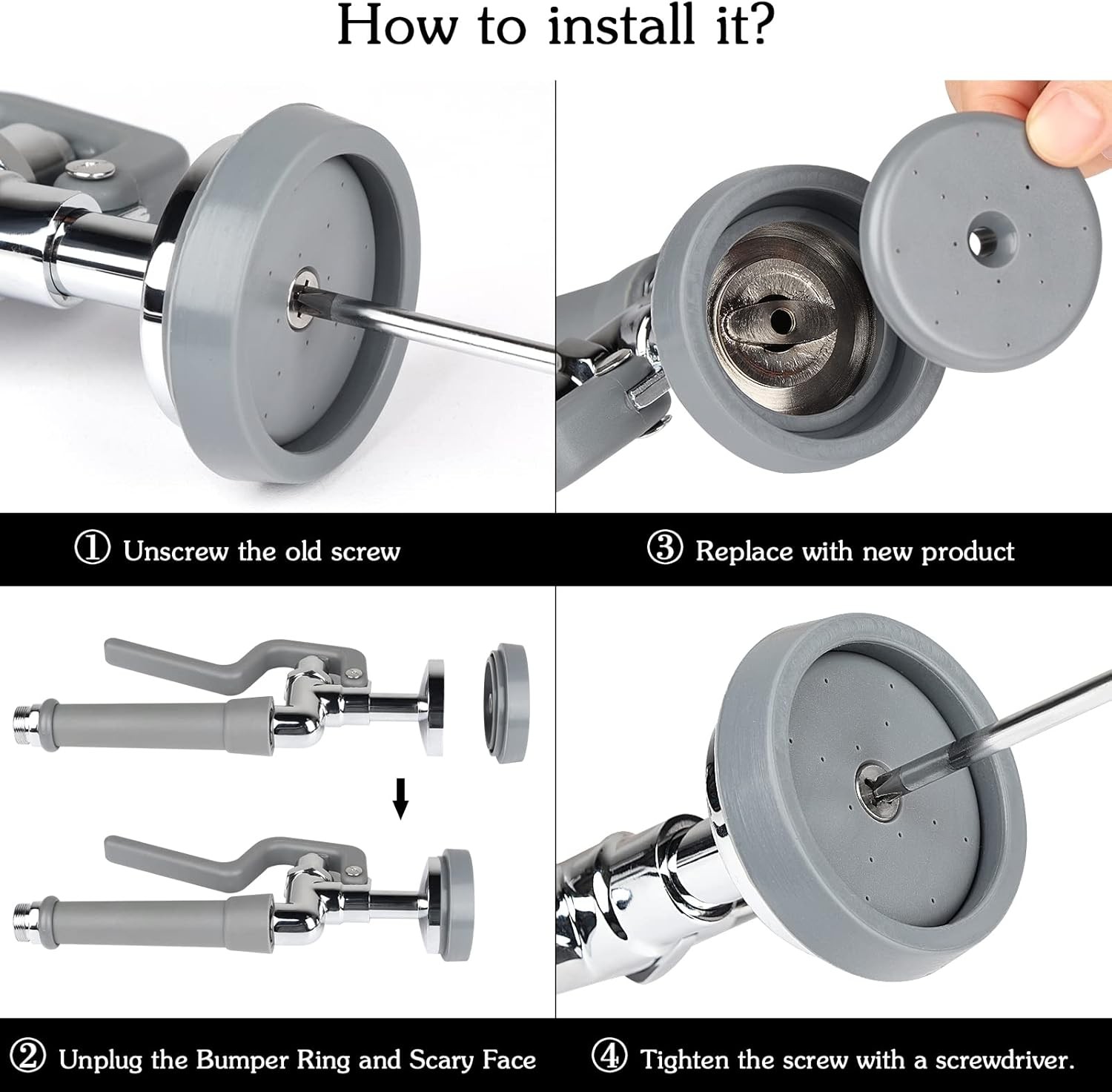 How to install it?

① Unscrew the old screw

③ Replace with new product

② Unplug the Bumper Ring and Scary Face

④ Tighten the screw with a screwdriver.