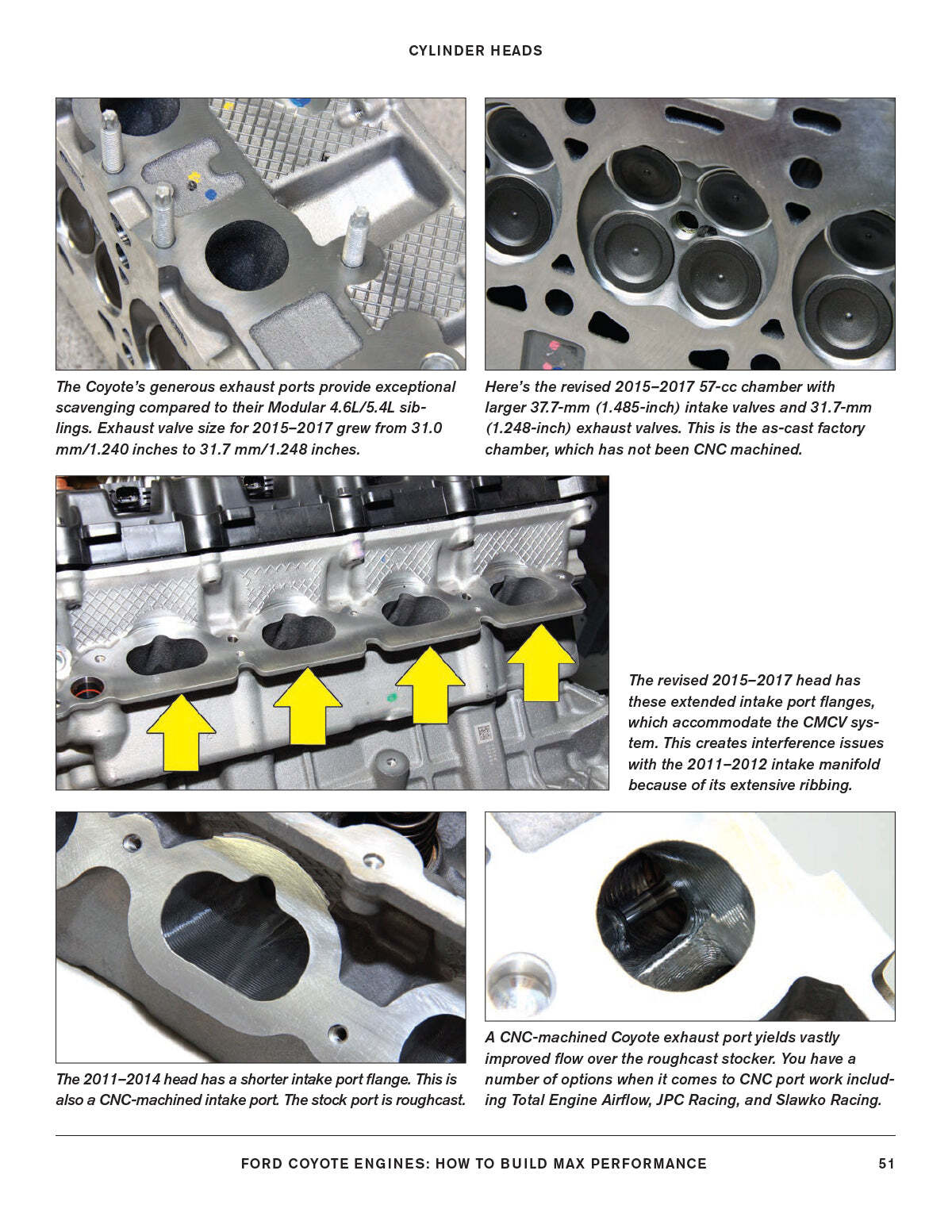 CYLINDER HEADS

The Coyote's generous exhaust ports provide exceptional scavenging compared to their Modular 4.6L/5.4L siblings. Exhaust valve size for 2015–2017 grew from 31.0 mm/1.240 inches to 31.7 mm/1.248 inches.

Here's the revised 2015–2017 57-cc chamber with larger 37.7-mm (1.485-inch) intake valves and 31.7-mm (1.248-inch) exhaust valves. This is the as-cast factory chamber, which has not been CNC machined.

The revised 2015–2017 head has these extended intake port flanges, which accommodate the CMCV system. This creates interference issues with the 2011–2012 intake manifold because of its extensive ribbing.

The 2011–2014 head has a shorter intake port flange. This is also a CNC-machined intake port. The stock port is roughcast.

A CNC-machined Coyote exhaust port yields vastly improved flow over the roughcast stocker. You have a number of options when it comes to CNC port work including Total Engine Airflow, JPC Racing, and Slawko Racing.

FORD COYOTE ENGINES: HOW TO BUILD MAX PERFORMANCE 51