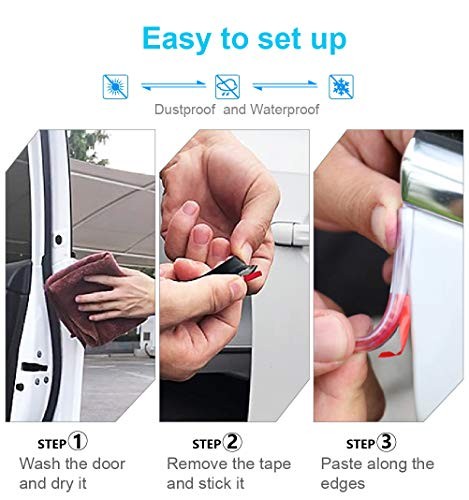 Easy to set up

Dustproof and Waterproof

STEP①
Wash the door and dry it

STEP②
Remove the tape and stick it

STEP③
Paste along the edges