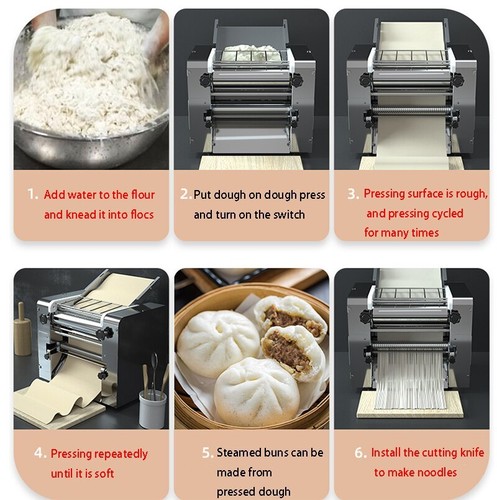 1. Add water to the flour and knead it into flocs

2. Put dough on dough press and turn on the switch

3. Pressing surface is rough, and pressing cycled for many times

4. Pressing repeatedly until it is soft

5. Steamed buns can be made from pressed dough

6. Install the cutting knife to make noodles