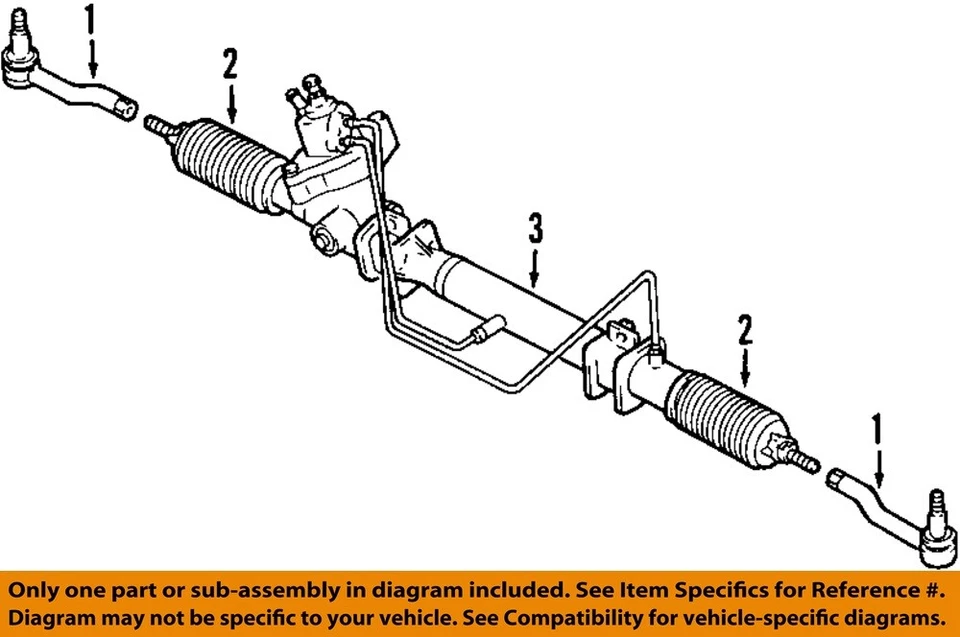 1

2

3

2

1

Only one part or sub-assembly in diagram included. See Item Specifics for Reference #.
Diagram may not be specific to your vehicle. See Compatibility for vehicle-specific diagrams.