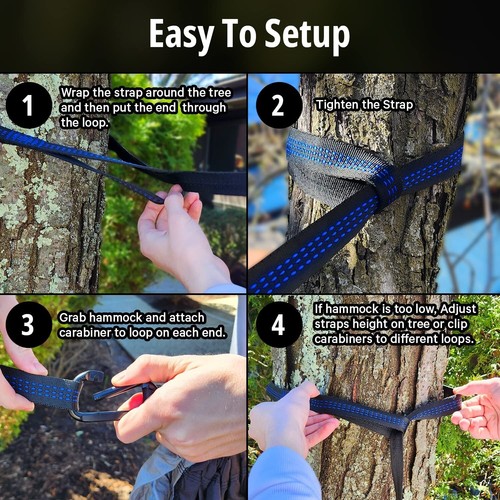 Easy To Setup

1
Wrap the strap around the tree and then put the end through the loop.

2
Tighten the Strap

3
Grab hammock and attach carabiner to loop on each end.

4
If hammock is too low, Adjust straps height on tree or clip carabiners to different loops.