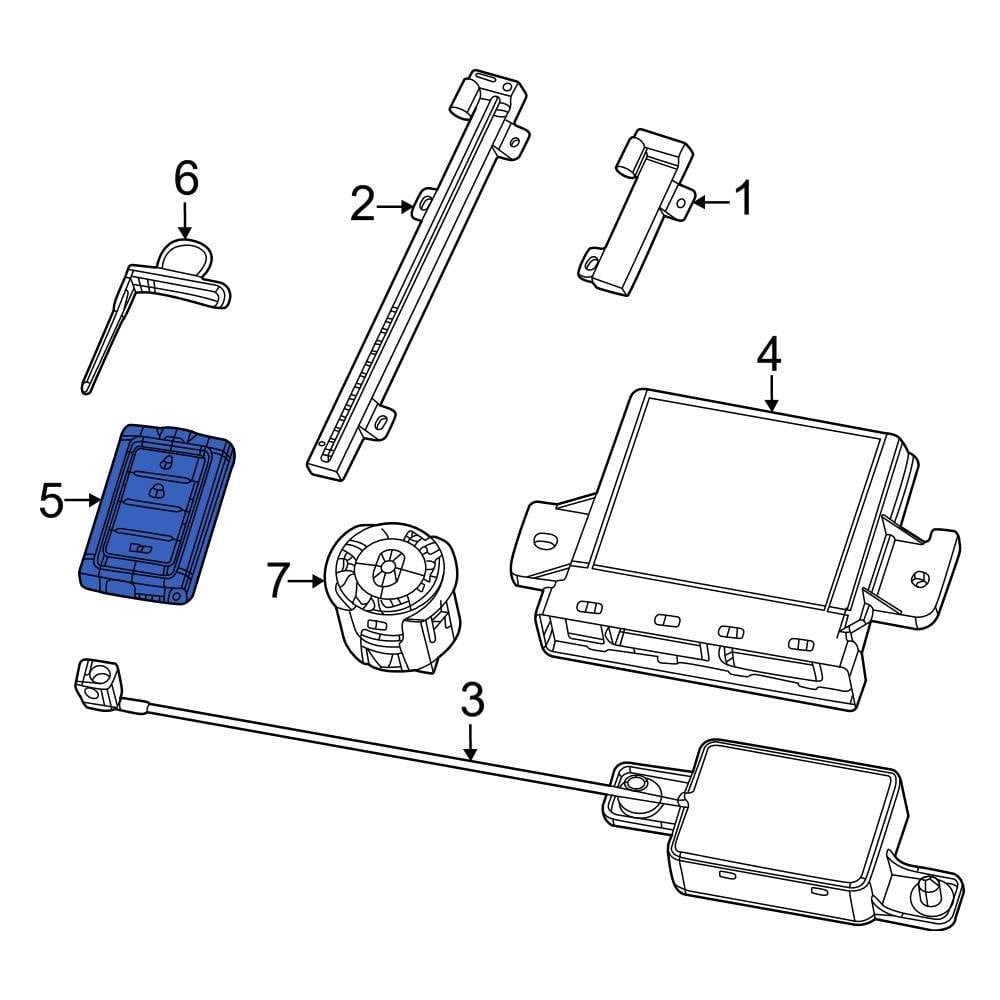 6
2
1
4
5
7
3