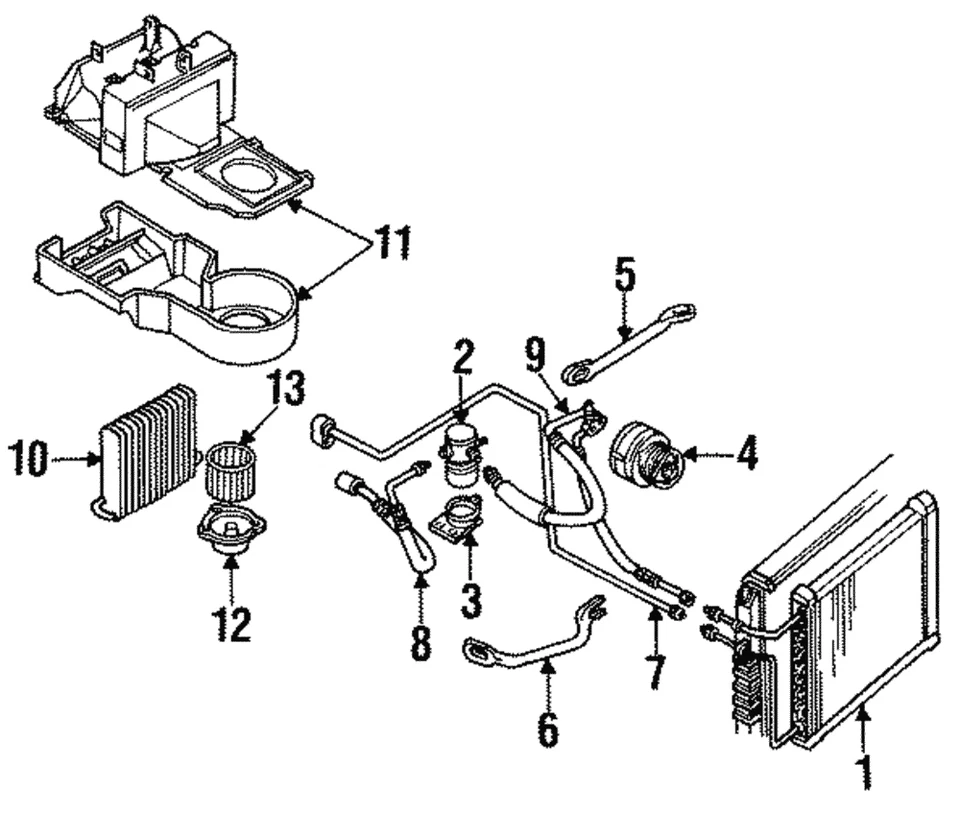 11
5
2
9
13
10
4
12
3
8
7
6
1