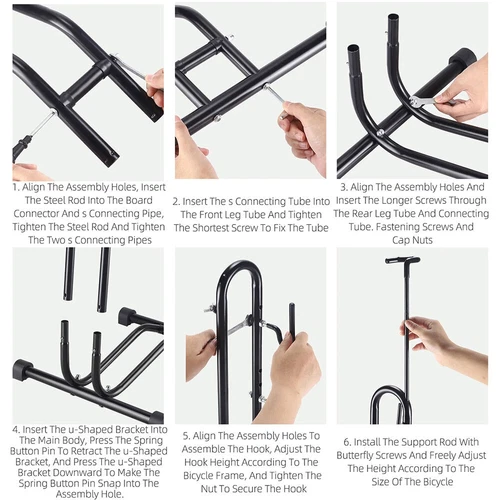 1. Align The Assembly Holes, Insert The Steel Rod Into The Board Connector And s Connecting Pipe, Tighten The Steel Rod And Tighten The Two s Connecting Pipes

2. Insert The s Connecting Tube Into The Front Leg Tube And Tighten The Shortest Screw To Fix The Tube

3. Align The Assembly Holes And Insert The Longer Screws Through The Rear Leg Tube And Connecting Tube. Fastening Screws And Cap Nuts

4. Insert The u-Shaped Bracket Into The Main Body, Press The Spring Button Pin To Retract The u-Shaped Bracket, And Press The u-Shaped Bracket Downward To Make The Spring Button Pin Snap Into The Assembly Hole.

5. Align The Assembly Holes To Assemble The Hook, Adjust The Hook Height According To The Bicycle Frame, And Tighten The Nut To Secure The Hook

6. Install The Support Rod With Butterfly Screws And Freely Adjust The Height According To The Size Of The Bicycle