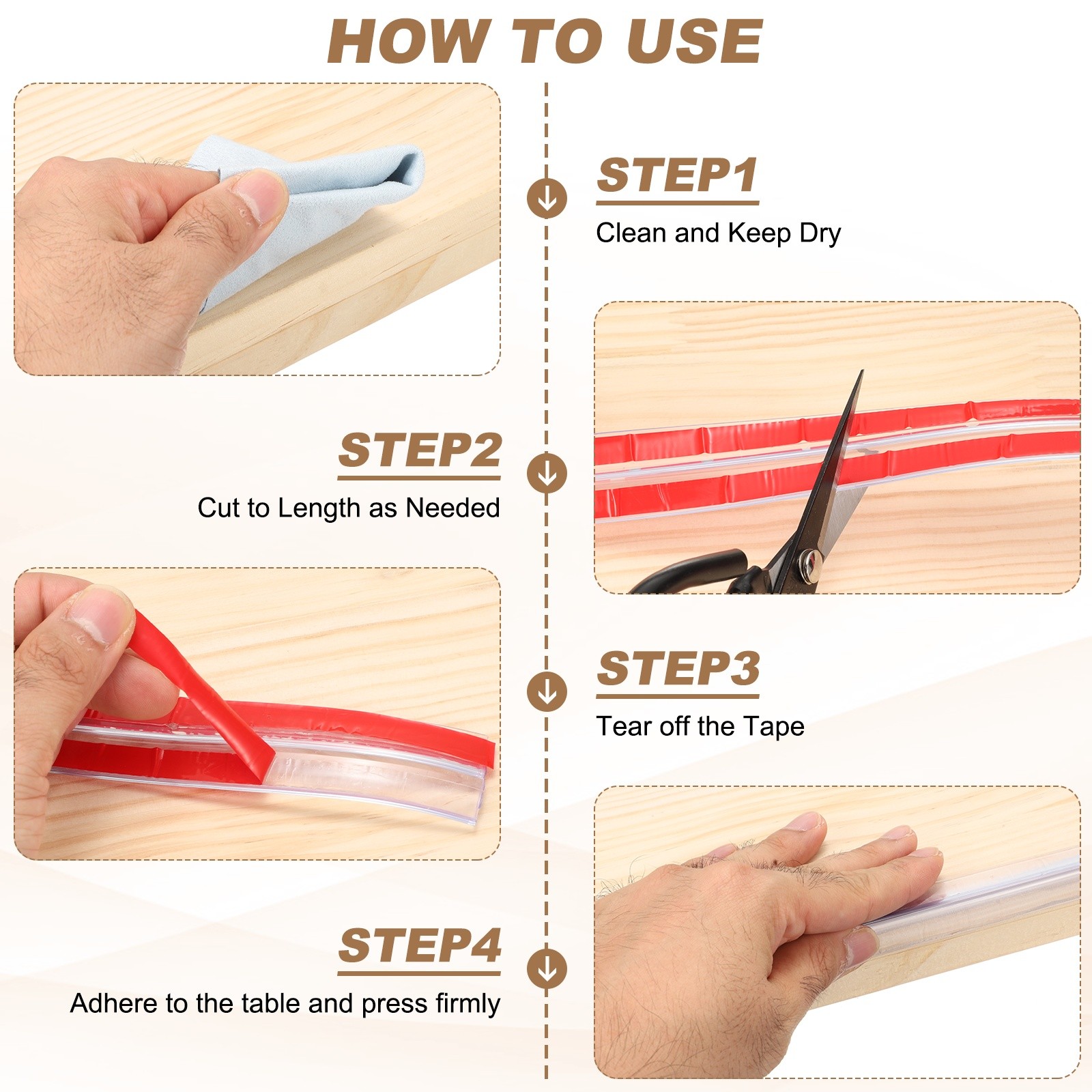 HOW TO USE

STEP1

Clean and Keep Dry

STEP2

Cut to Length as Needed

STEP3

Tear off the Tape

STEP4

Adhere to the table and press firmly