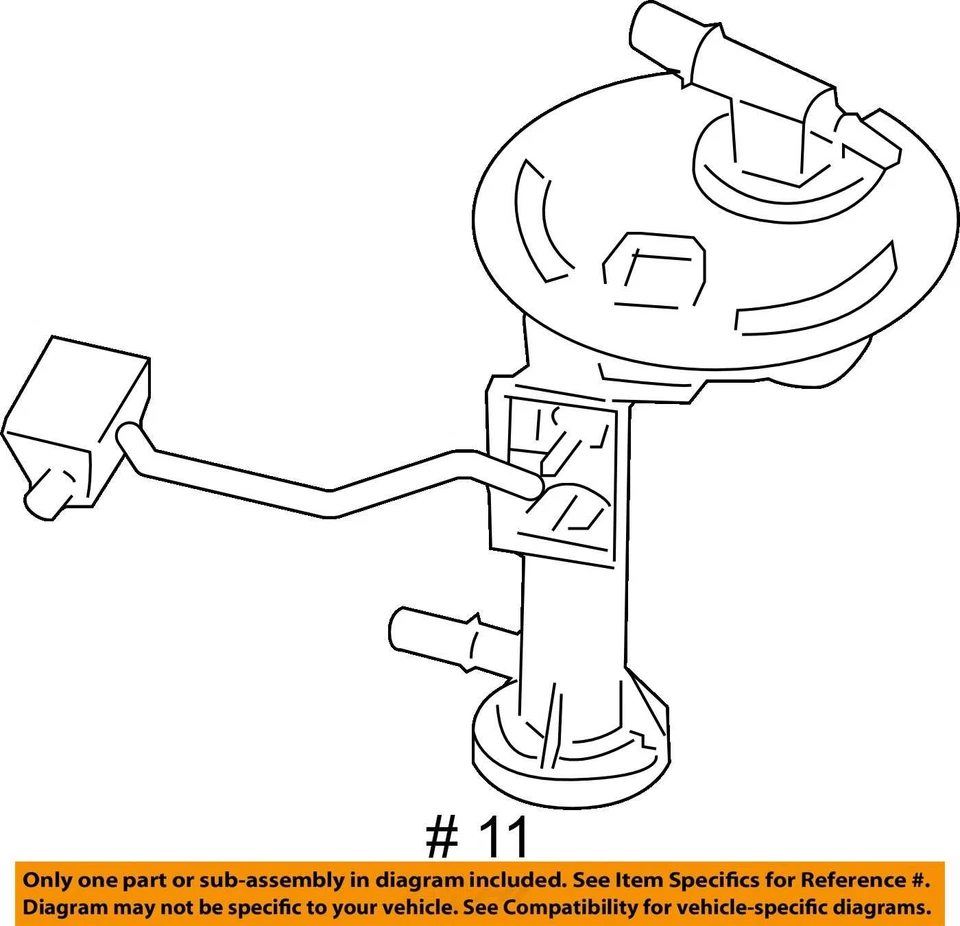 # 11

Only one part or sub-assembly in diagram included. See Item Specifics for Reference #. Diagram may not be specific to your vehicle. See Compatibility for vehicle-specific diagrams.