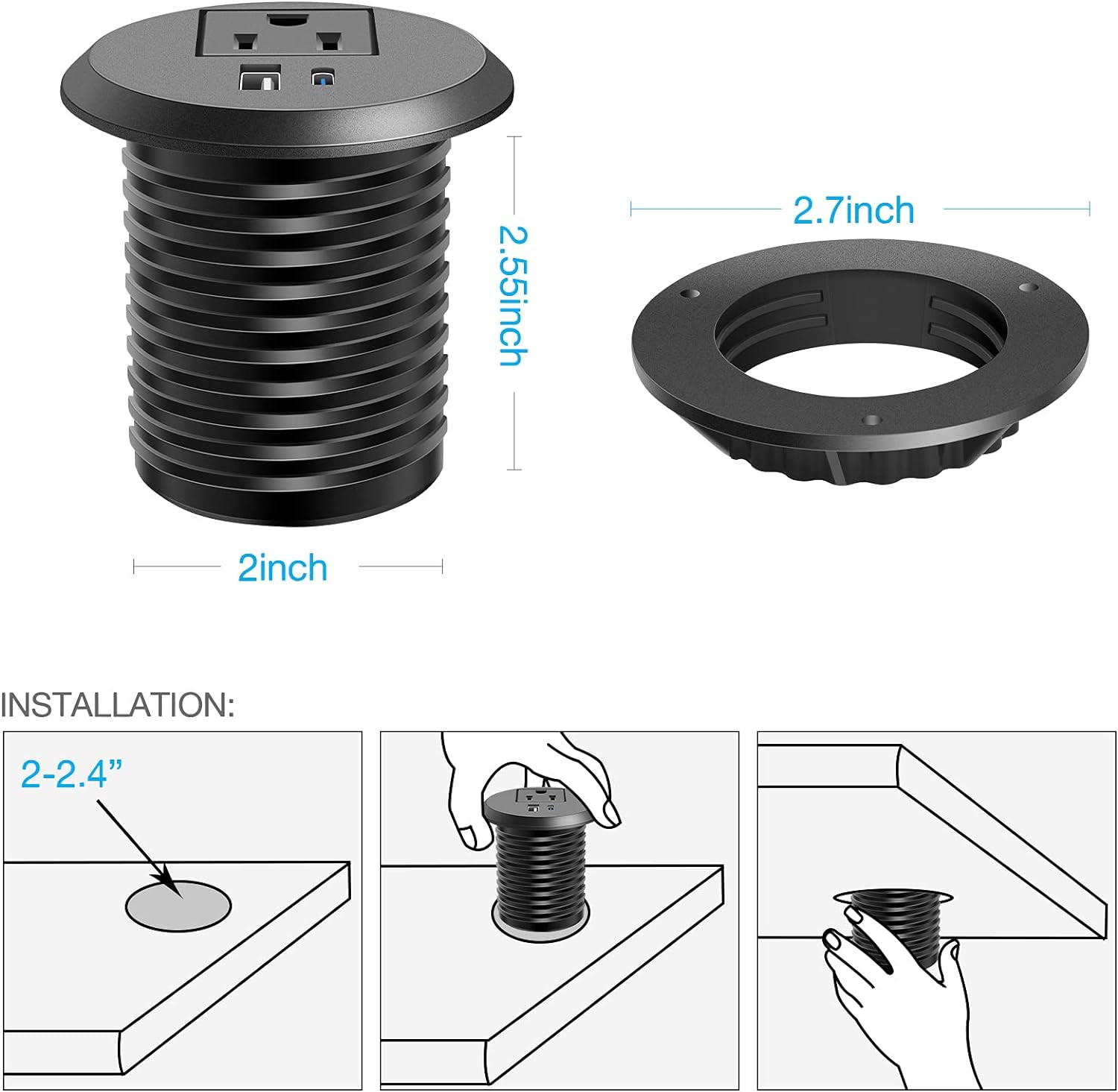 2.55inch

2.7inch

2inch

INSTALLATION:

2-2.4”