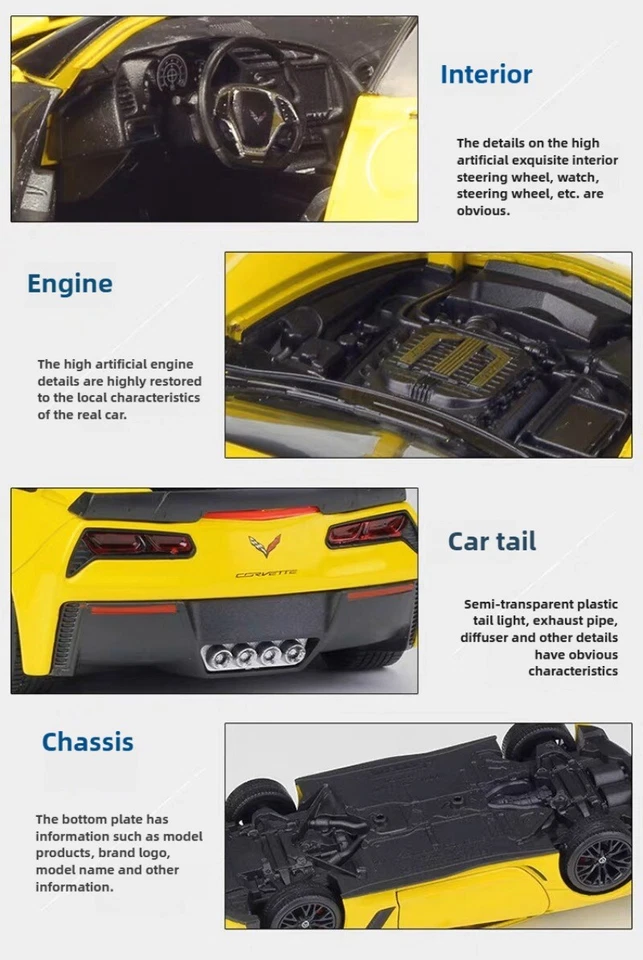 Interior

The details on the high artificial exquisite interior steering wheel, watch, steering wheel, etc. are obvious.

Engine

The high artificial engine details are highly restored to the local characteristics of the real car.

CORVETTE

Car tail

Semi-transparent plastic tail light, exhaust pipe, diffuser and other details have obvious characteristics

Chassis

The bottom plate has information such as model products, brand logo, model name and other information.