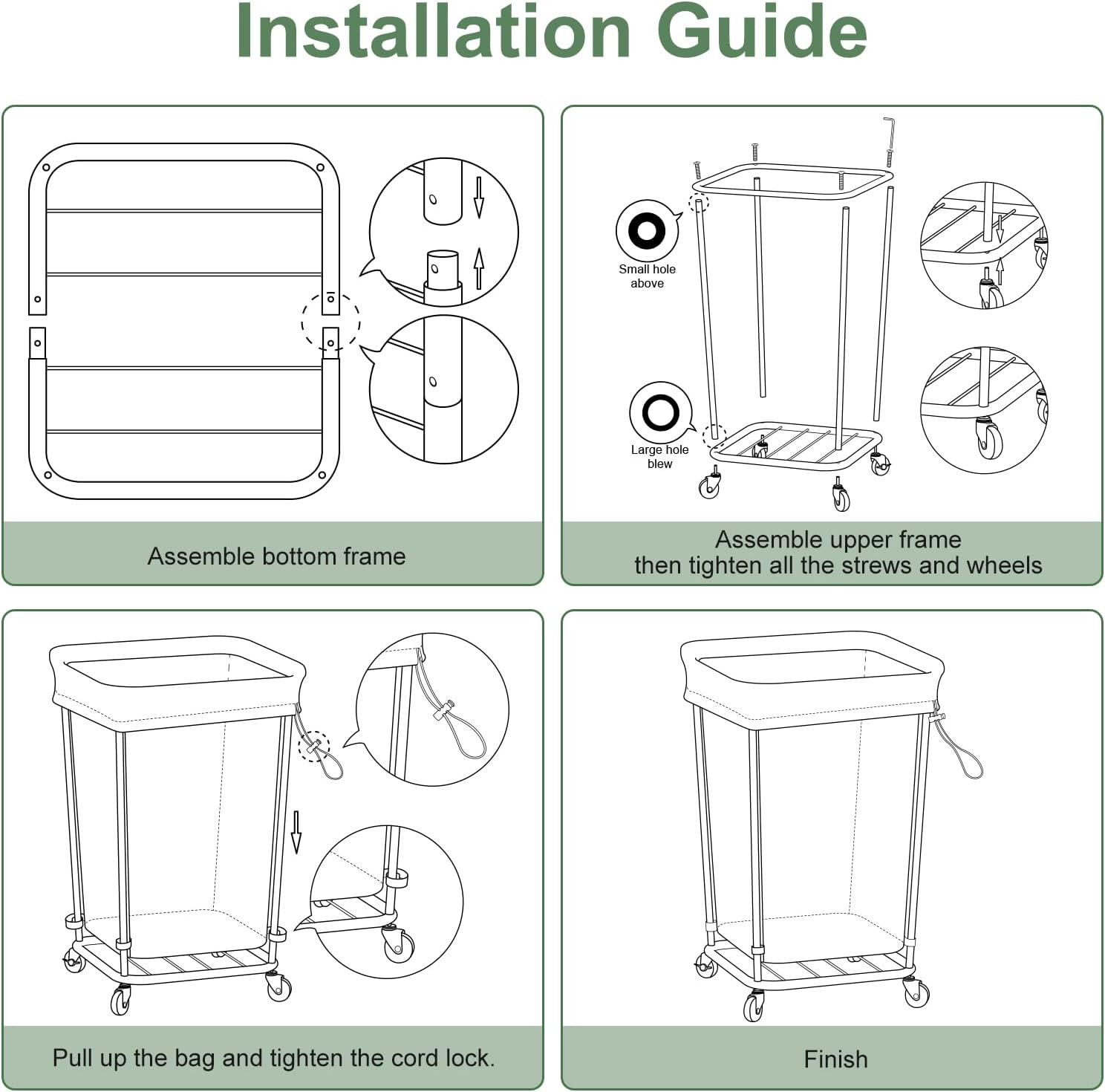 Installation Guide

Assemble bottom frame

Small hole above

Large hole blew

Assemble upper frame then tighten all the strews and wheels

Pull up the bag and tighten the cord lock.

Finish