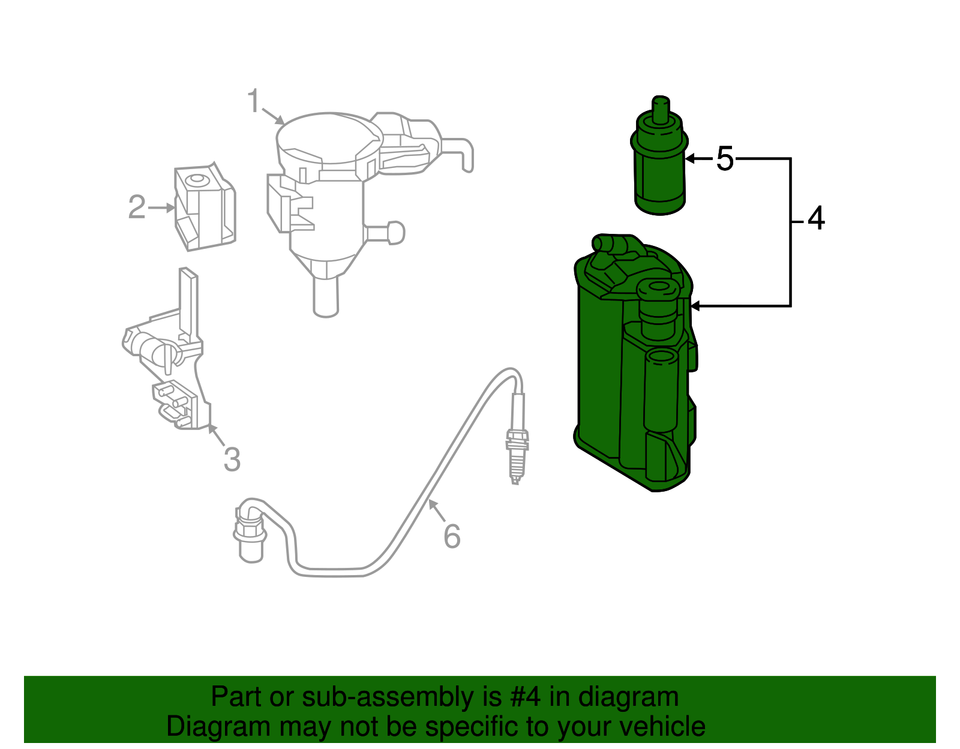 1
2
5
4
3
6

Part or sub-assembly is #4 in diagram
Diagram may not be specific to your vehicle