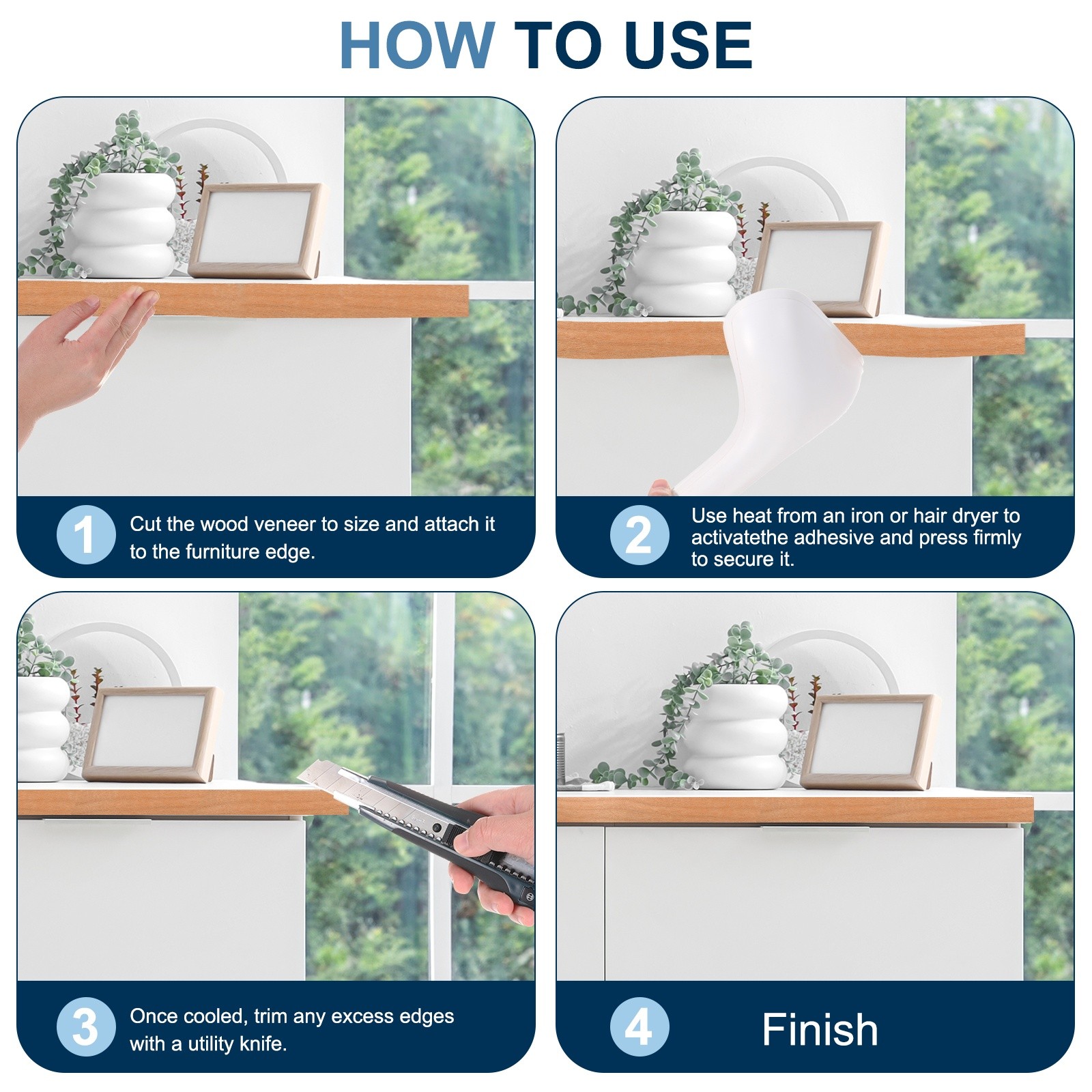 HOW TO USE

1 Cut the wood veneer to size and attach it to the furniture edge.

2 Use heat from an iron or hair dryer to activatethe adhesive and press firmly to secure it.

3 Once cooled, trim any excess edges with a utility knife.

4 Finish