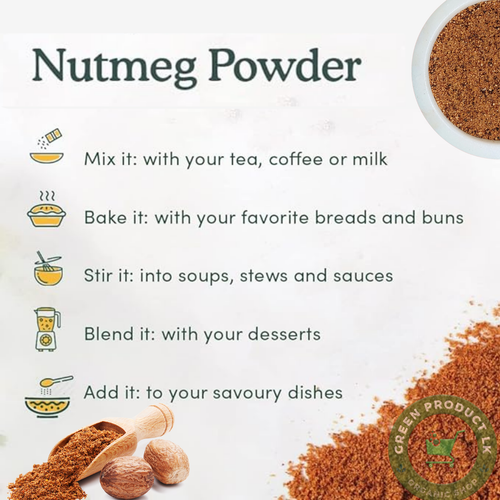 Nutmeg Powder

Mix it: with your tea, coffee or milk

Bake it: with your favorite breads and buns

Stir it: into soups, stews and sauces

Blend it: with your desserts

Add it: to your savoury dishes

GREEN PRODUCT LK
ORGANIC SHOP