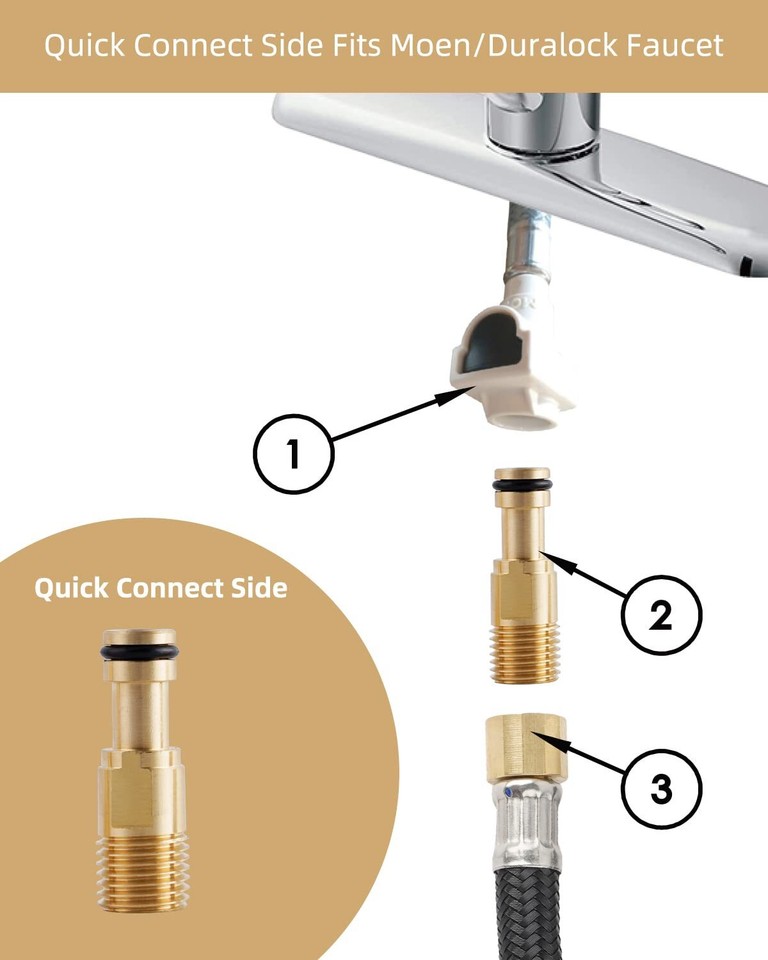 Quick Connect Side Fits Moen/Duralock Faucet

1

2

3

Quick Connect Side