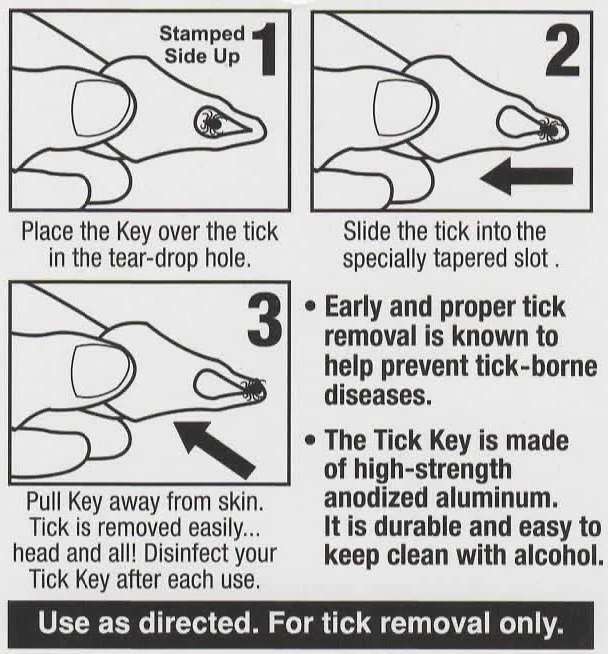 Stamped Side Up 1

Place the Key over the tick in the tear-drop hole.

2

Slide the tick into the specially tapered slot .

3

Pull Key away from skin. Tick is removed easily... head and all! Disinfect your Tick Key after each use.

• Early and proper tick removal is known to help prevent tick-borne diseases.

• The Tick Key is made of high-strength anodized aluminum. It is durable and easy to keep clean with alcohol.

Use as directed. For tick removal only.