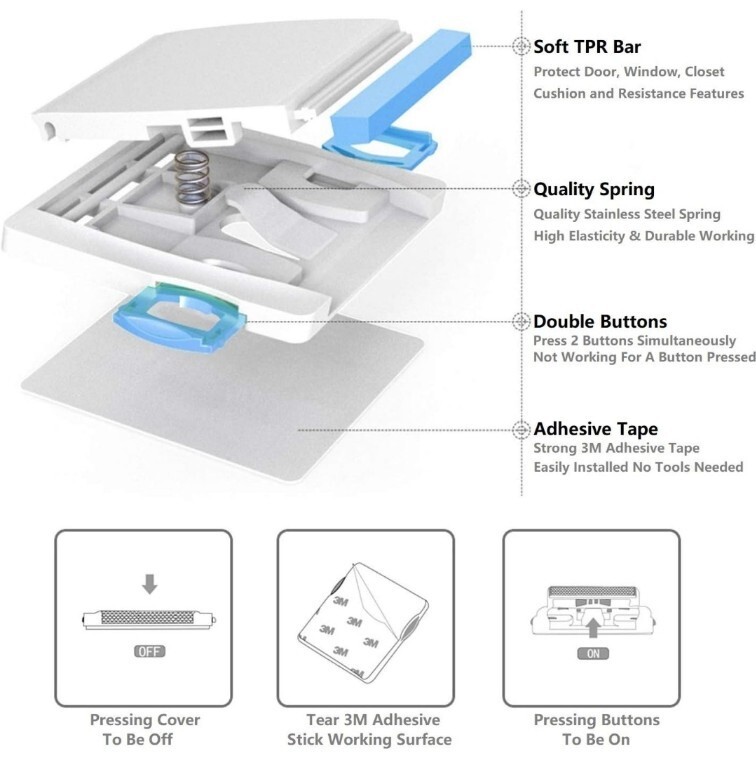 Soft TPR Bar
Protect Door, Window, Closet
Cushion and Resistance Features

Quality Spring
Quality Stainless Steel Spring
High Elasticity & Durable Working

Double Buttons
Press 2 Buttons Simultaneously
Not Working For A Button Pressed

Adhesive Tape
Strong 3M Adhesive Tape
Easily Installed No Tools Needed

OFF

Pressing Cover
To Be Off

3M 3M 3M 3M 3M 3M

Tear 3M Adhesive
Stick Working Surface

ON

Pressing Buttons
To Be On