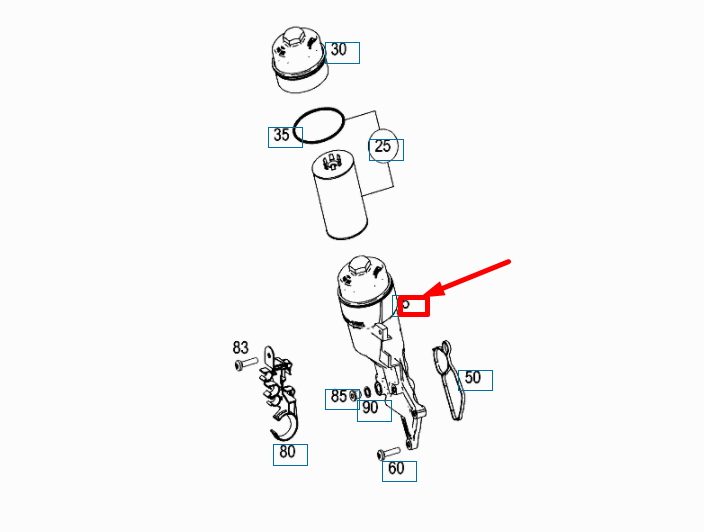 30
35
25
83
50
85
90
80
60