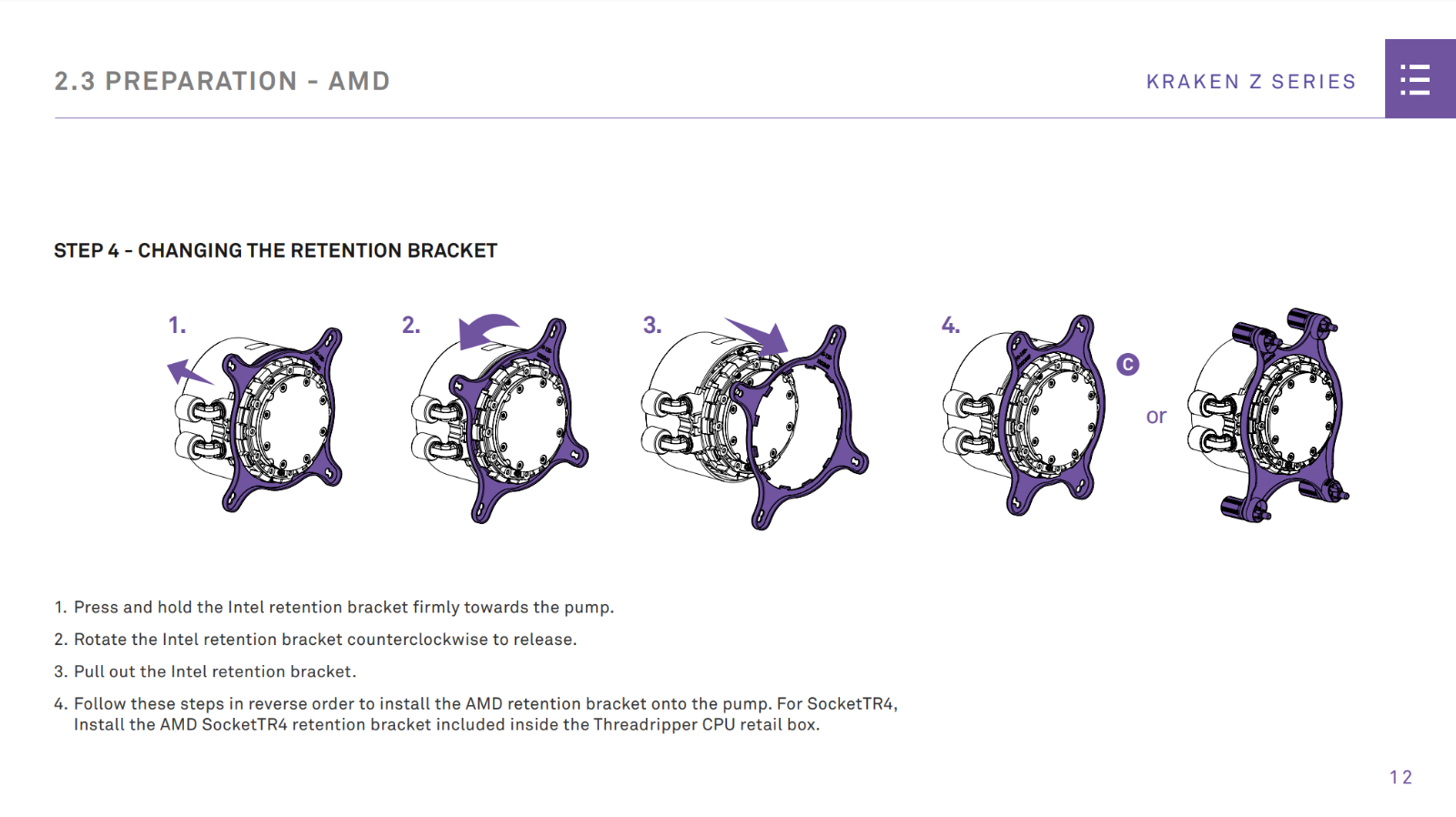 2.3 PREPARATION - AMD

KRAKEN Z SERIES

STEP 4 - CHANGING THE RETENTION BRACKET

1.

2.

3.

4.

C

or

1. Press and hold the Intel retention bracket firmly towards the pump.

2. Rotate the Intel retention bracket counterclockwise to release.

3. Pull out the Intel retention bracket.

4. Follow these steps in reverse order to install the AMD retention bracket onto the pump. For SocketTR4, Install the AMD SocketTR4 retention bracket included inside the Threadripper CPU retail box.

12