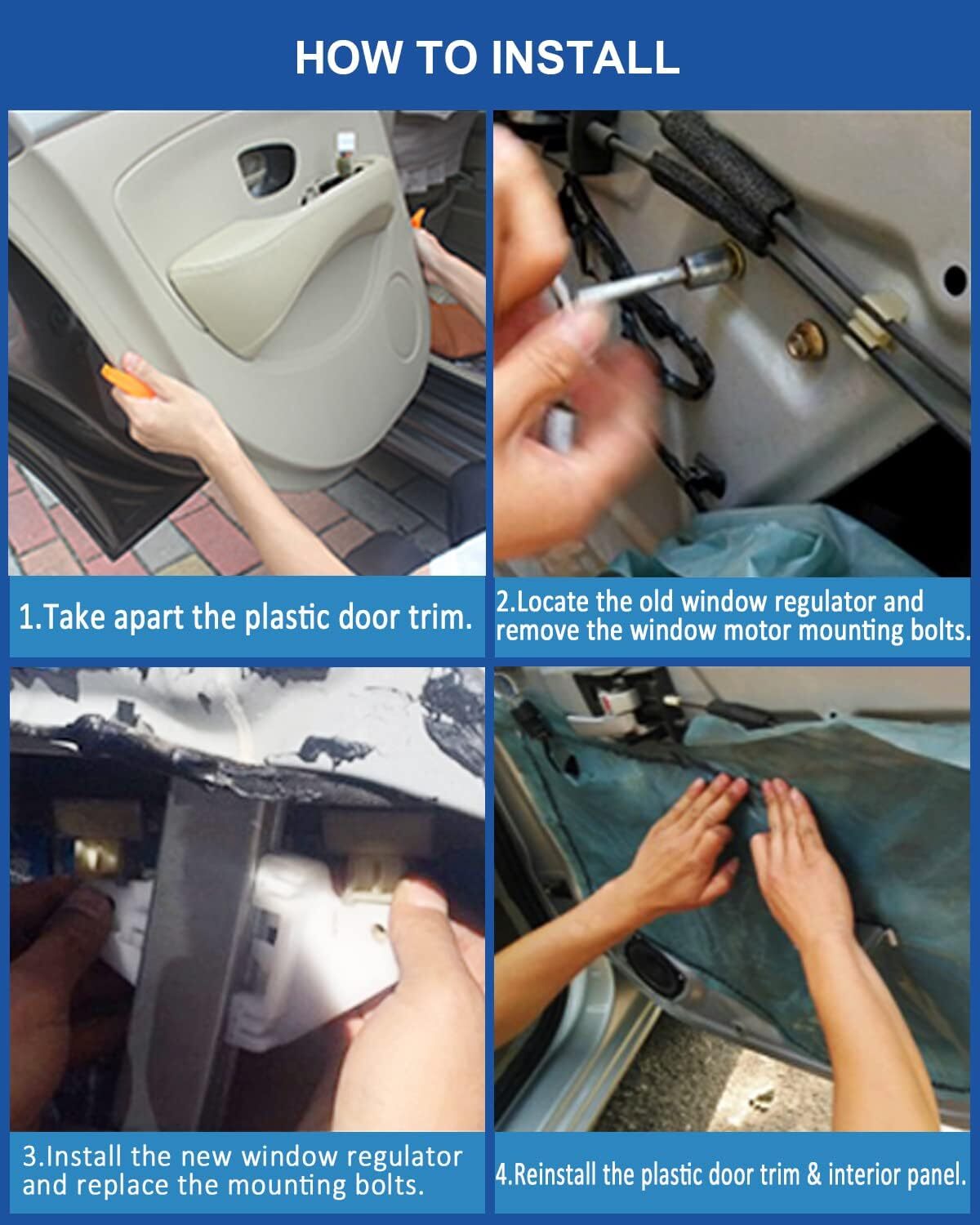 HOW TO INSTALL

1.Take apart the plastic door trim.

2.Locate the old window regulator and remove the window motor mounting bolts.

3.Install the new window regulator and replace the mounting bolts.

4.Reinstall the plastic door trim & interior panel.