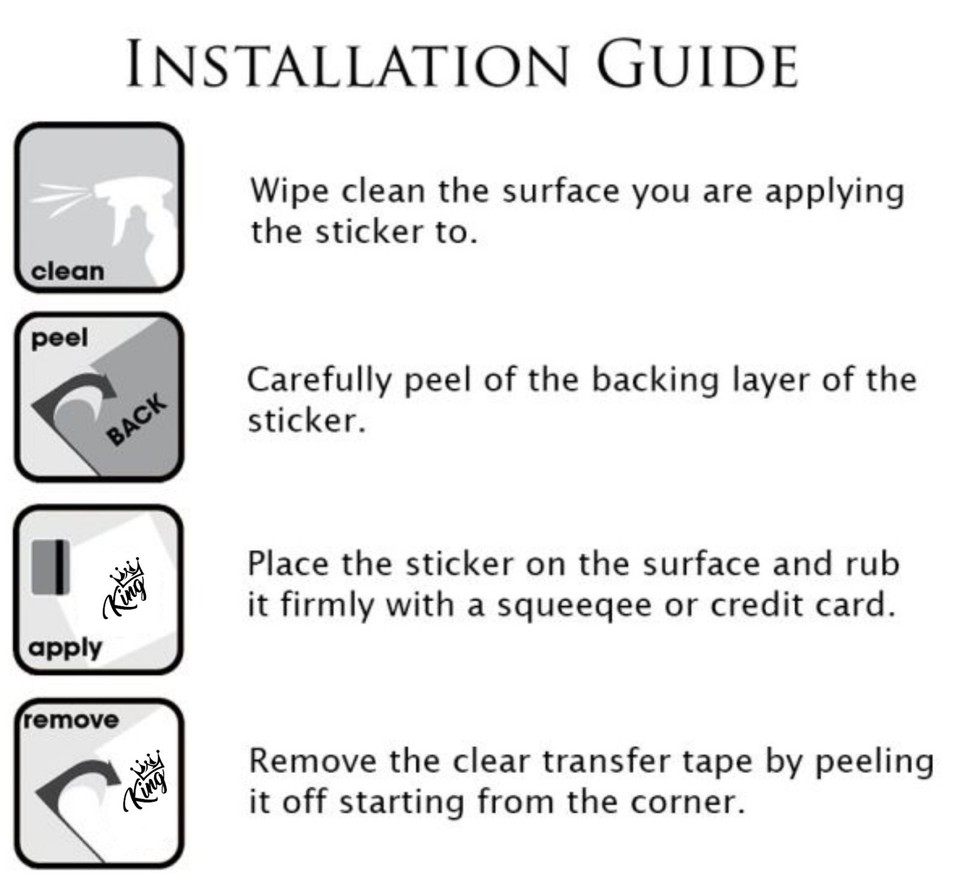 INSTALLATION GUIDE

clean

Wipe clean the surface you are applying the sticker to.

peel

BACK

Carefully peel of the backing layer of the sticker.

King

apply

Place the sticker on the surface and rub it firmly with a squeeqee or credit card.

remove

King

Remove the clear transfer tape by peeling it off starting from the corner.