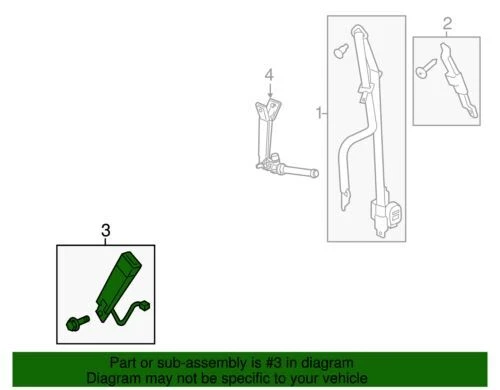 2

4

1

3

Part or sub-assembly is #3 in diagram
Diagram may not be specific to your vehicle