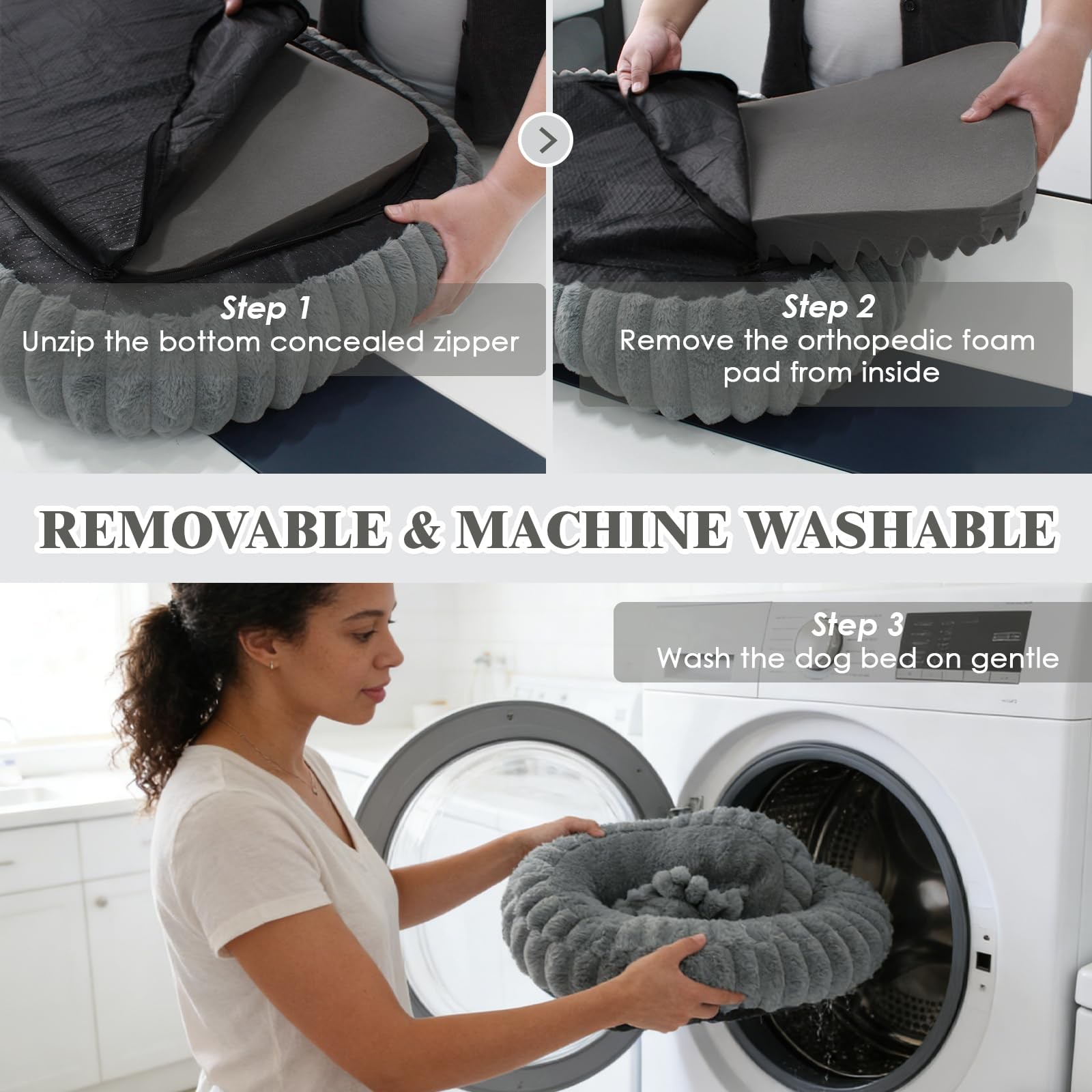 Step 1
Unzip the bottom concealed zipper

Step 2
Remove the orthopedic foam pad from inside

REMOVABLE & MACHINE WASHABLE

Step 3
Wash the dog bed on gentle