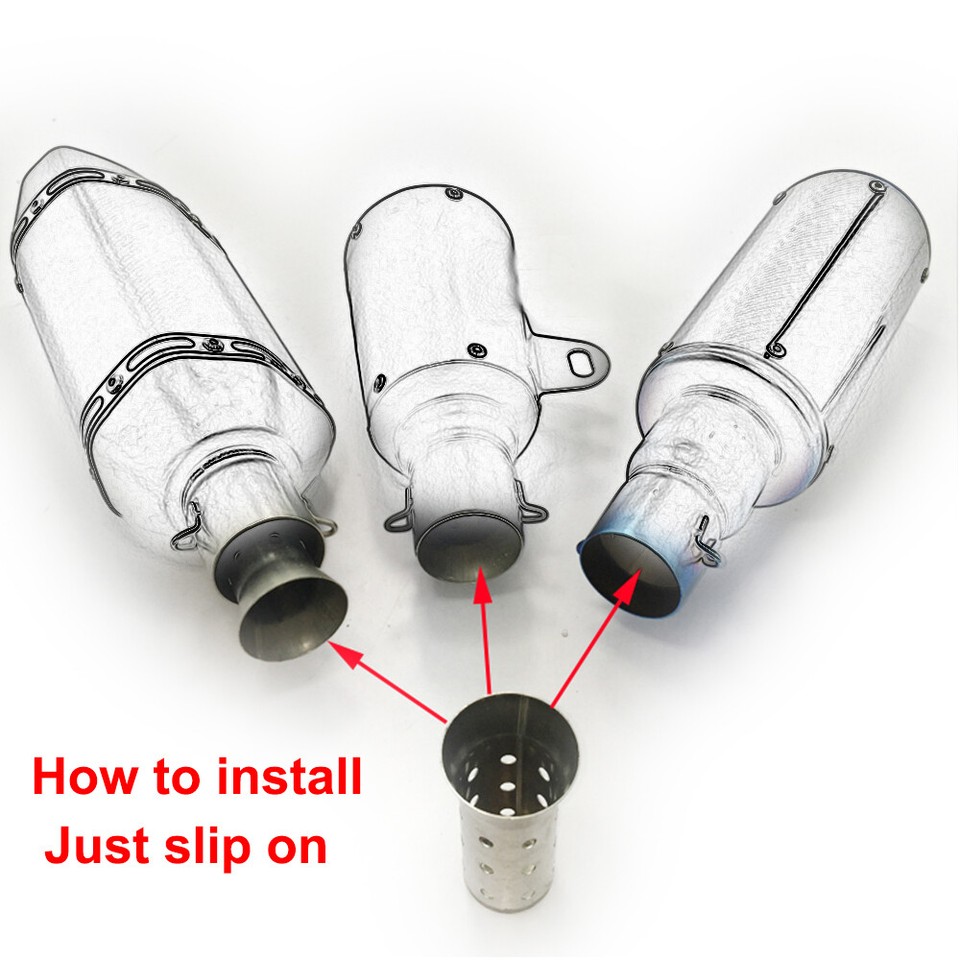 How to install
Just slip on