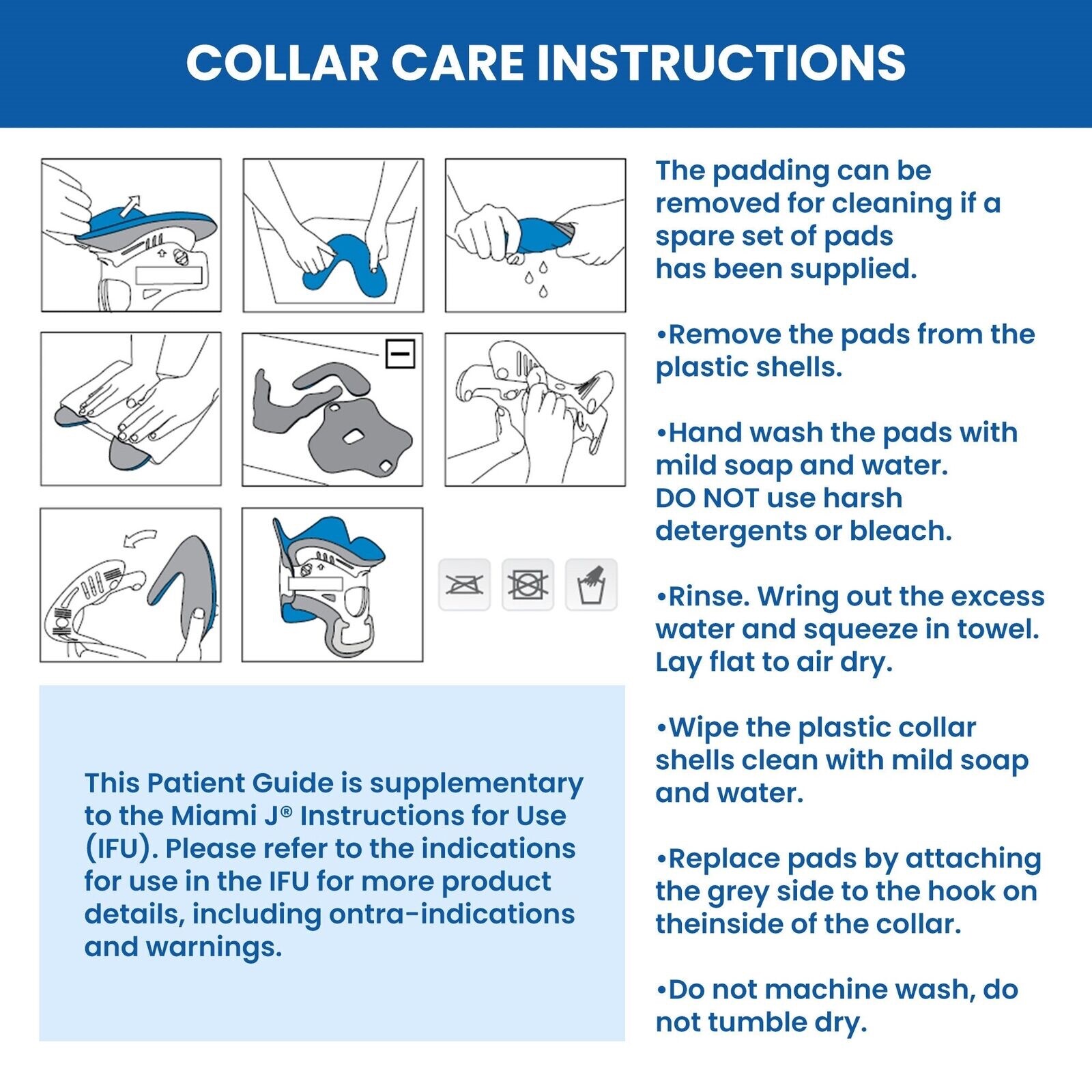 COLLAR CARE INSTRUCTIONS

This Patient Guide is supplementary to the Miami J® Instructions for Use (IFU). Please refer to the indications for use in the IFU for more product details, including ontra-indications and warnings.

The padding can be removed for cleaning if a spare set of pads has been supplied.

•Remove the pads from the plastic shells.

•Hand wash the pads with mild soap and water. DO NOT use harsh detergents or bleach.

•Rinse. Wring out the excess water and squeeze in towel. Lay flat to air dry.

•Wipe the plastic collar shells clean with mild soap and water.

•Replace pads by attaching the grey side to the hook on theinside of the collar.

•Do not machine wash, do not tumble dry.